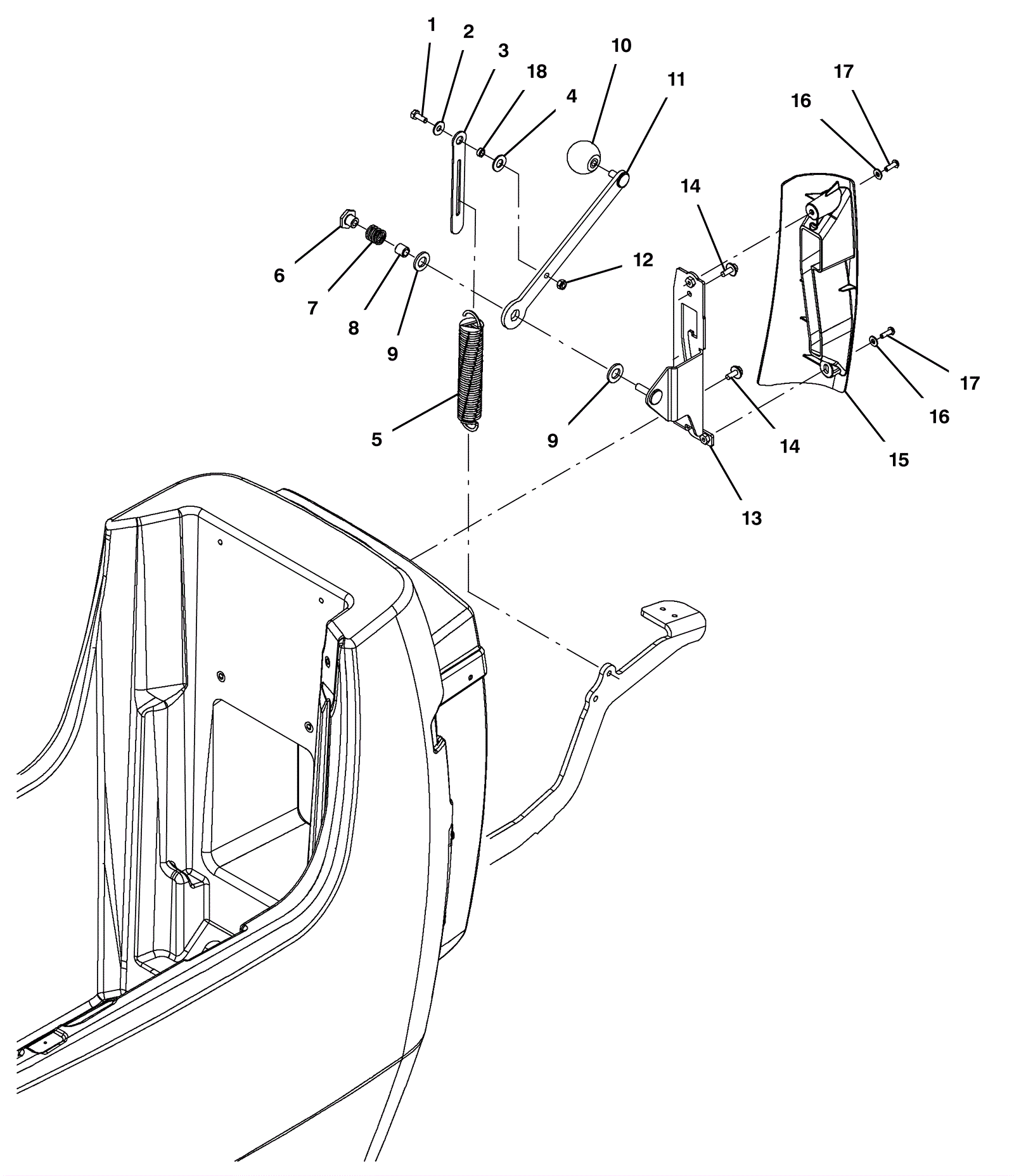 1
2
3
18
4
10
11
17
16
14
12
6
7
8
9
5
9
14
13
15
16
17