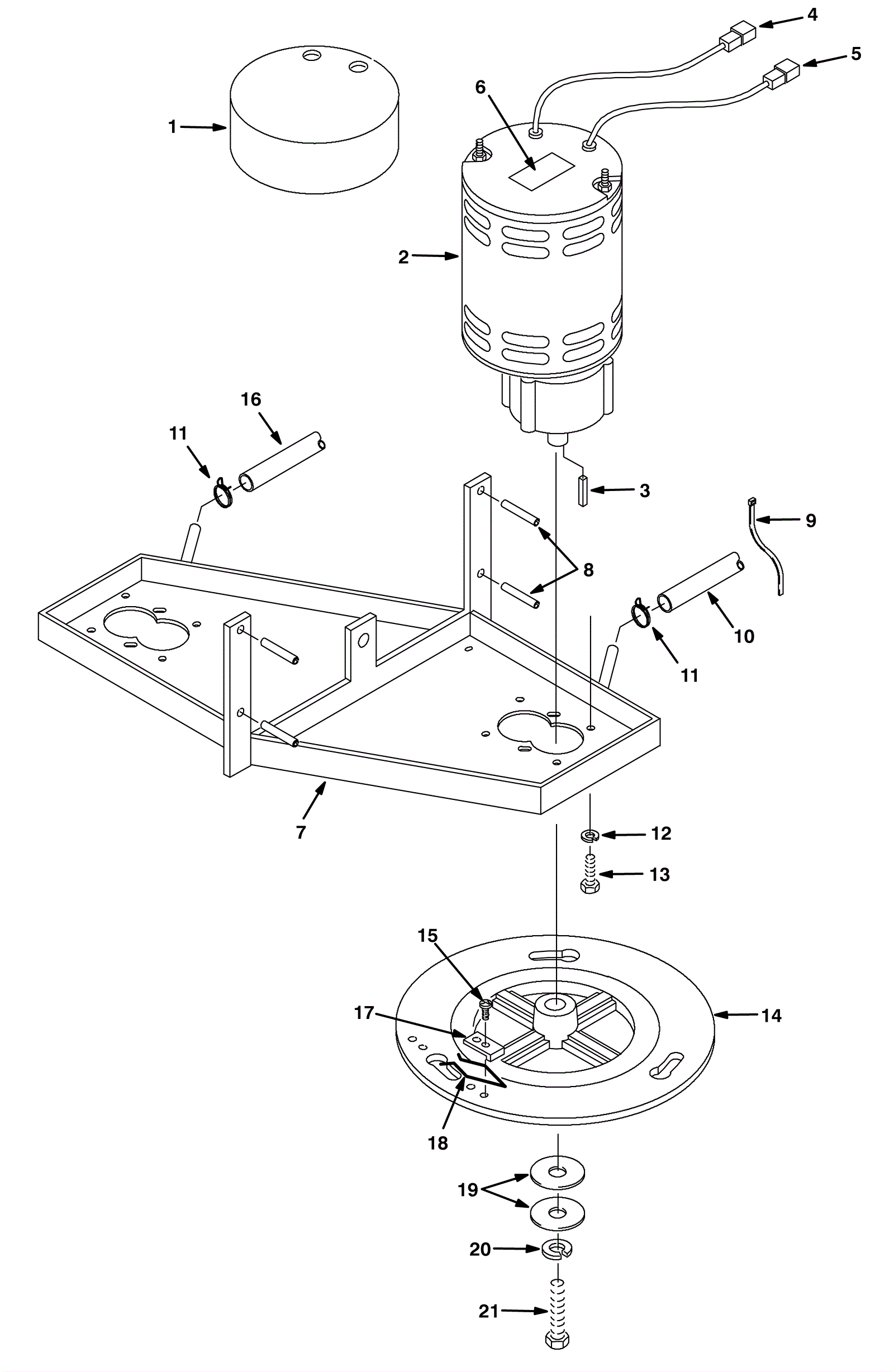 4
5
6
1
2
16
11
3
9
8
10
11
7
12
13
15
17
14
18
19
20
21