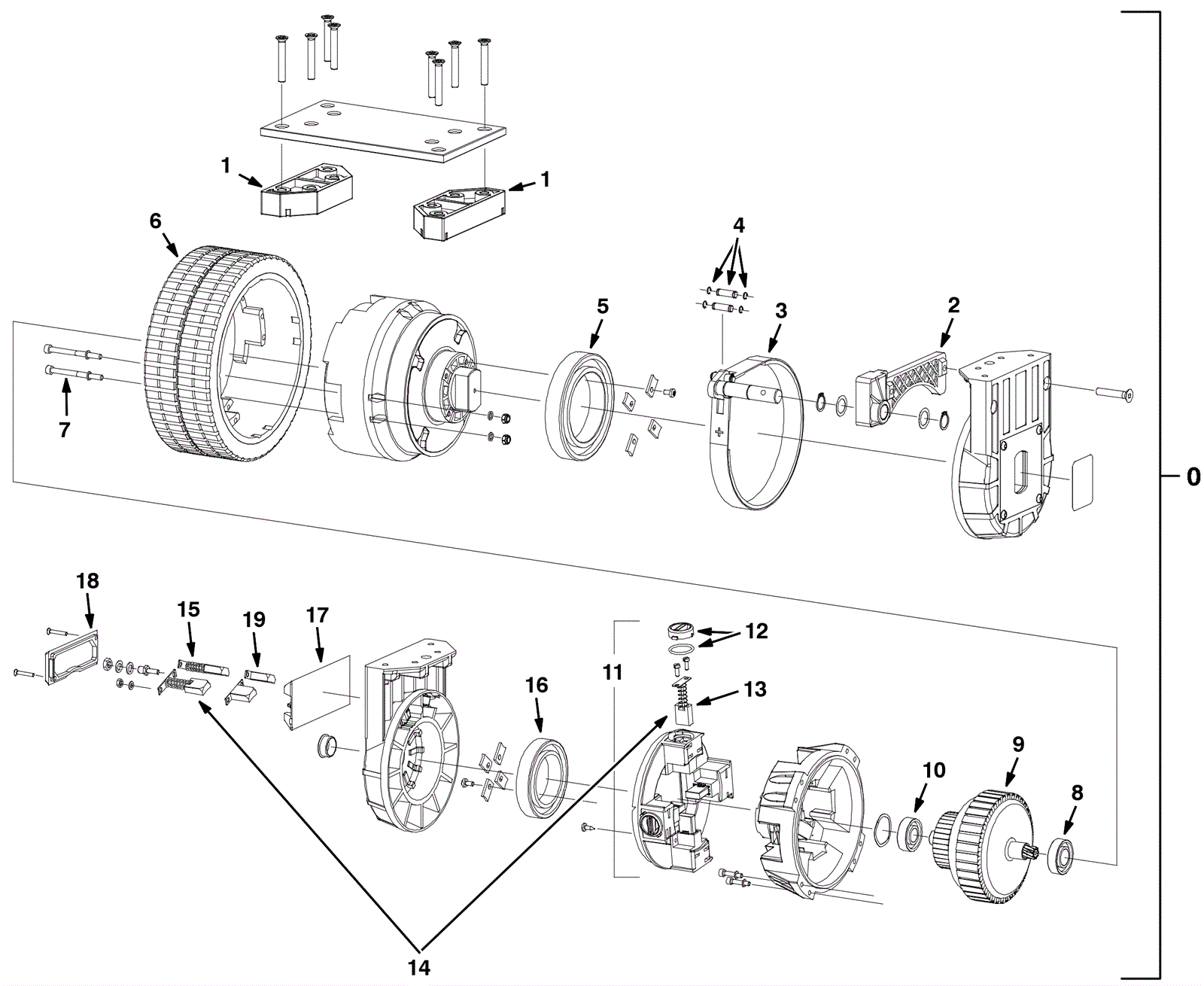 1
1
6
4
5
3
2
7
0
18
15
19
17
12
11
13
16
10
9
8
14