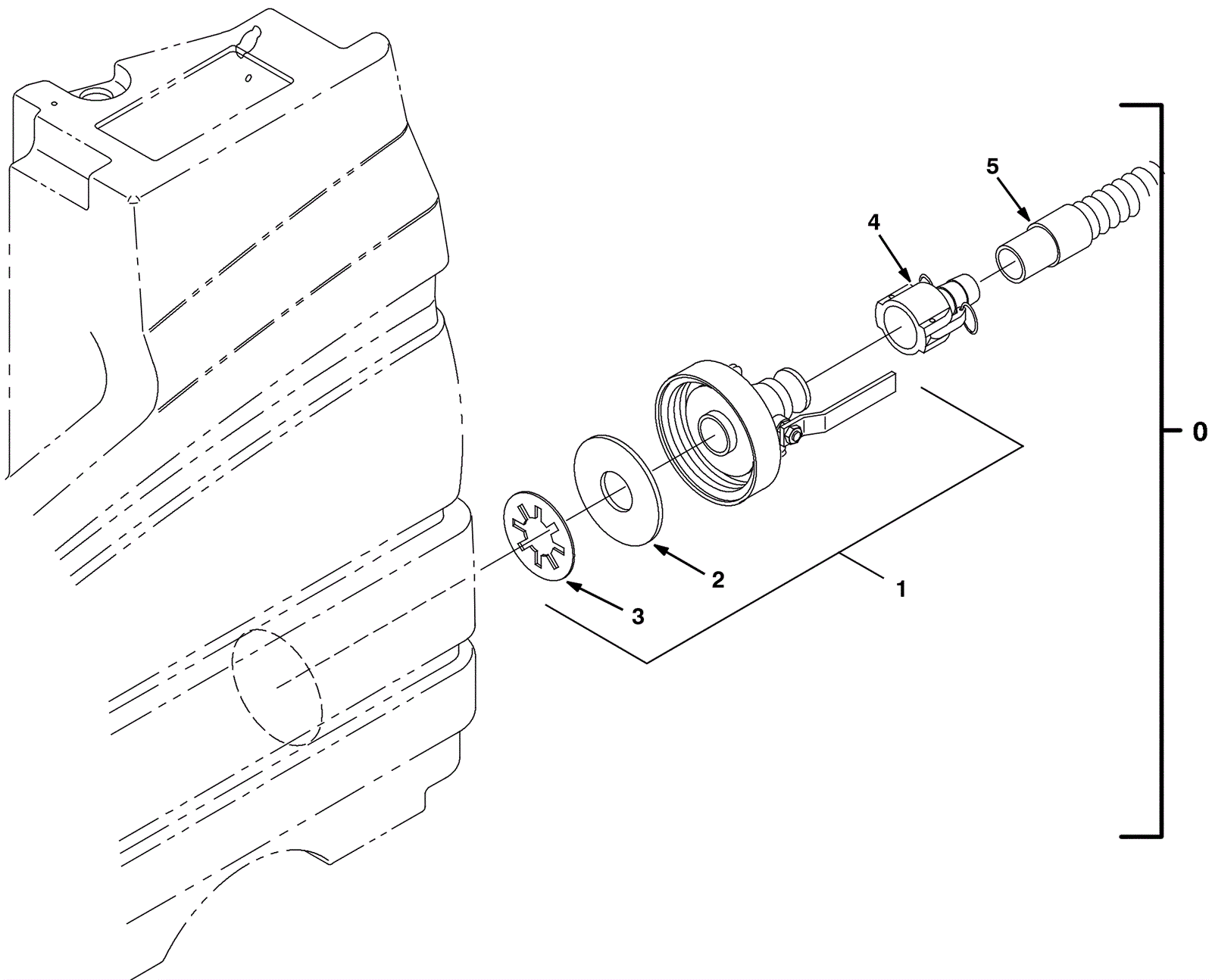 5
4
0
2
1
3