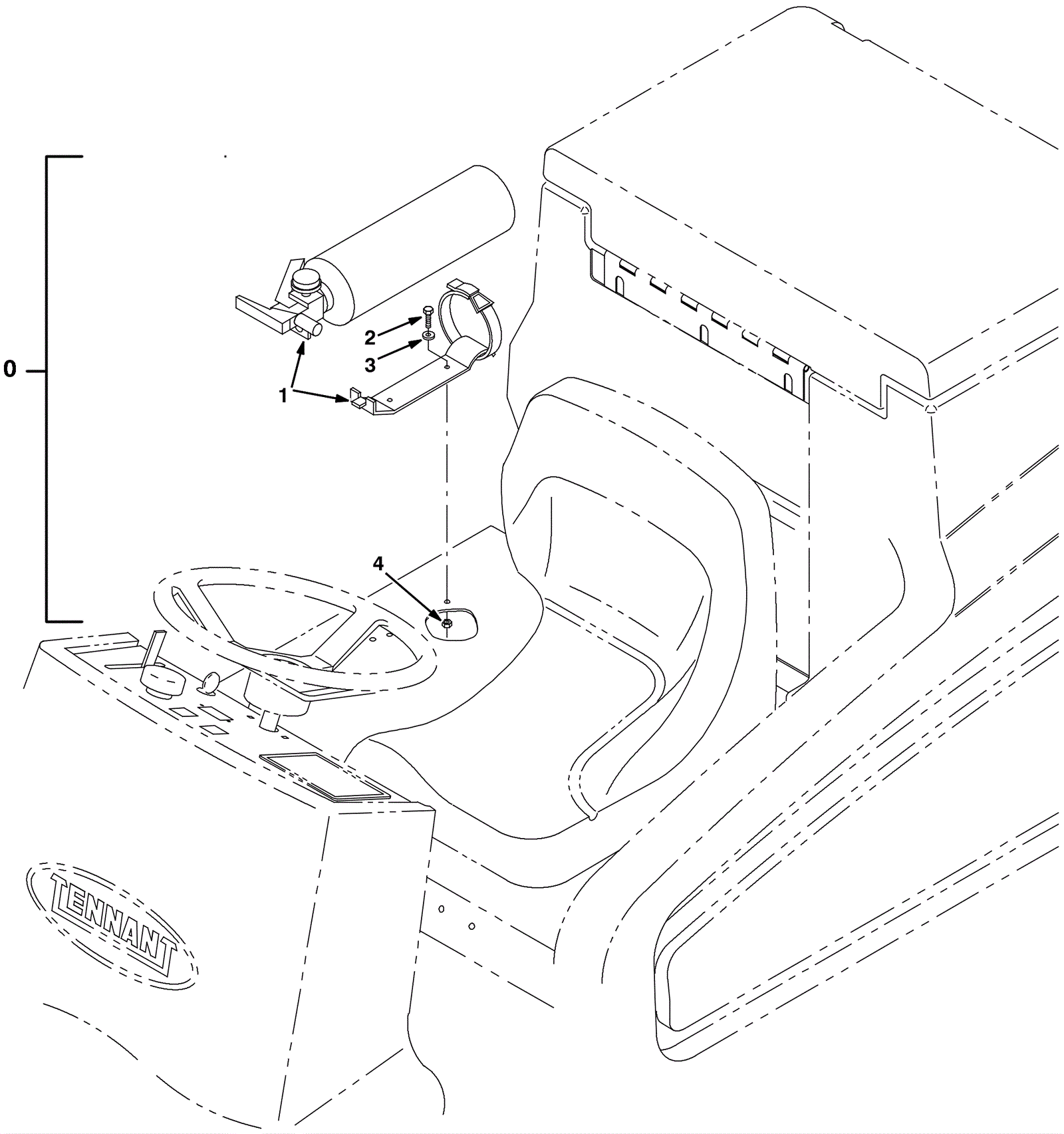 0
2
3
1
4
TENNANT