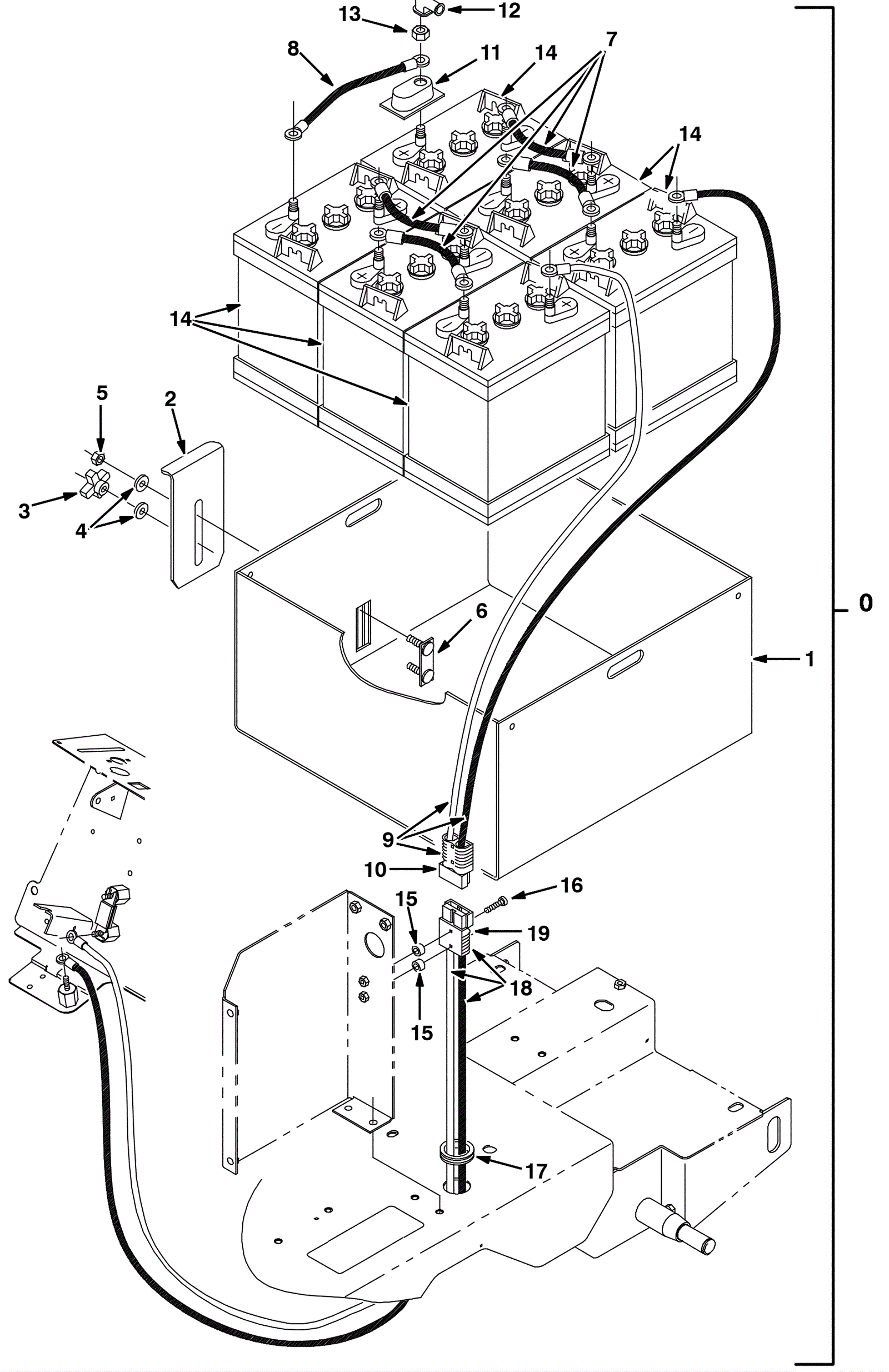 13
12
8
11
14
7
14
14
5
2
3
4
6
0
1
9
10
16
15
19
18
15
17