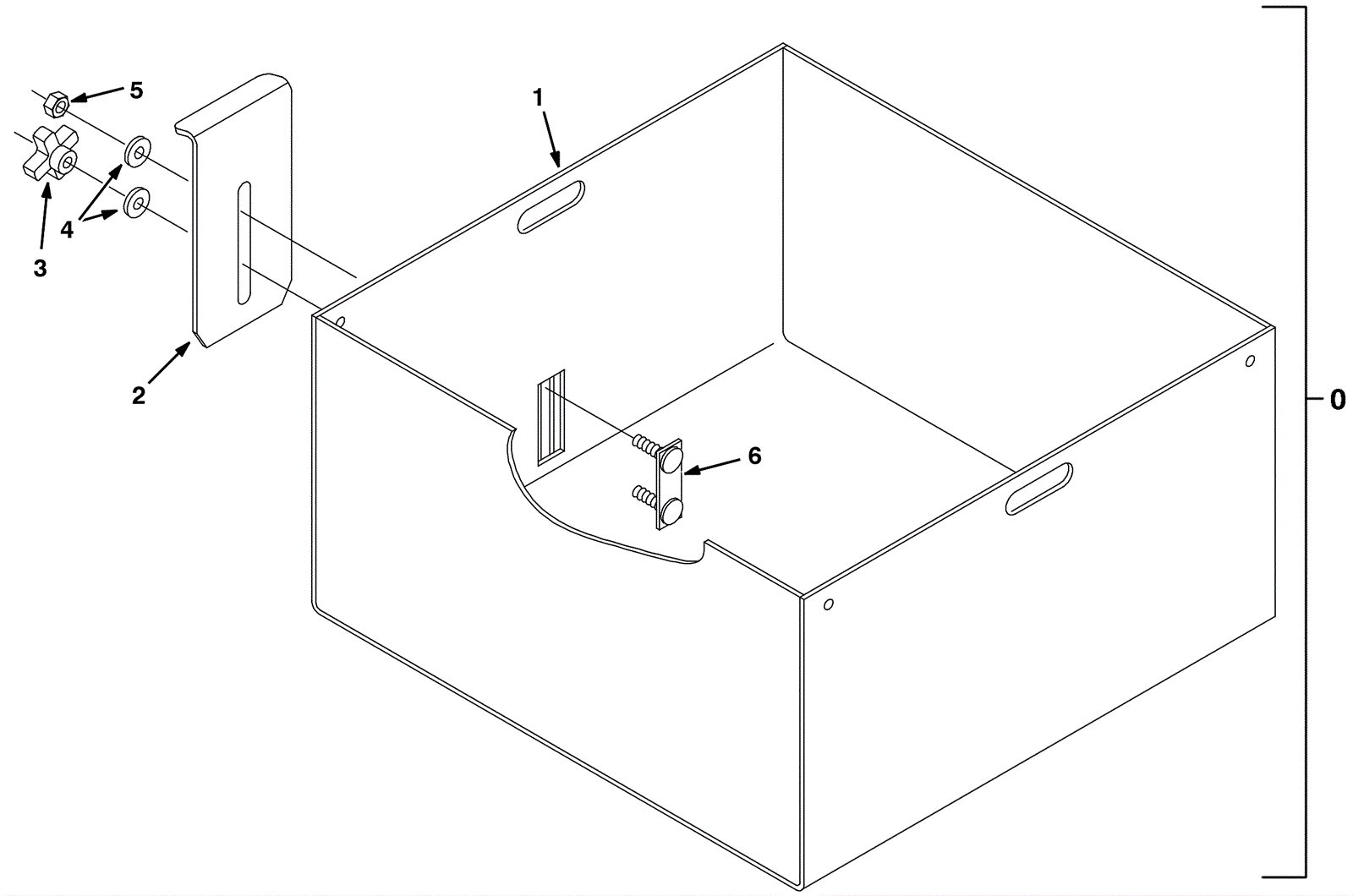 5
1
4
3
2
6
0