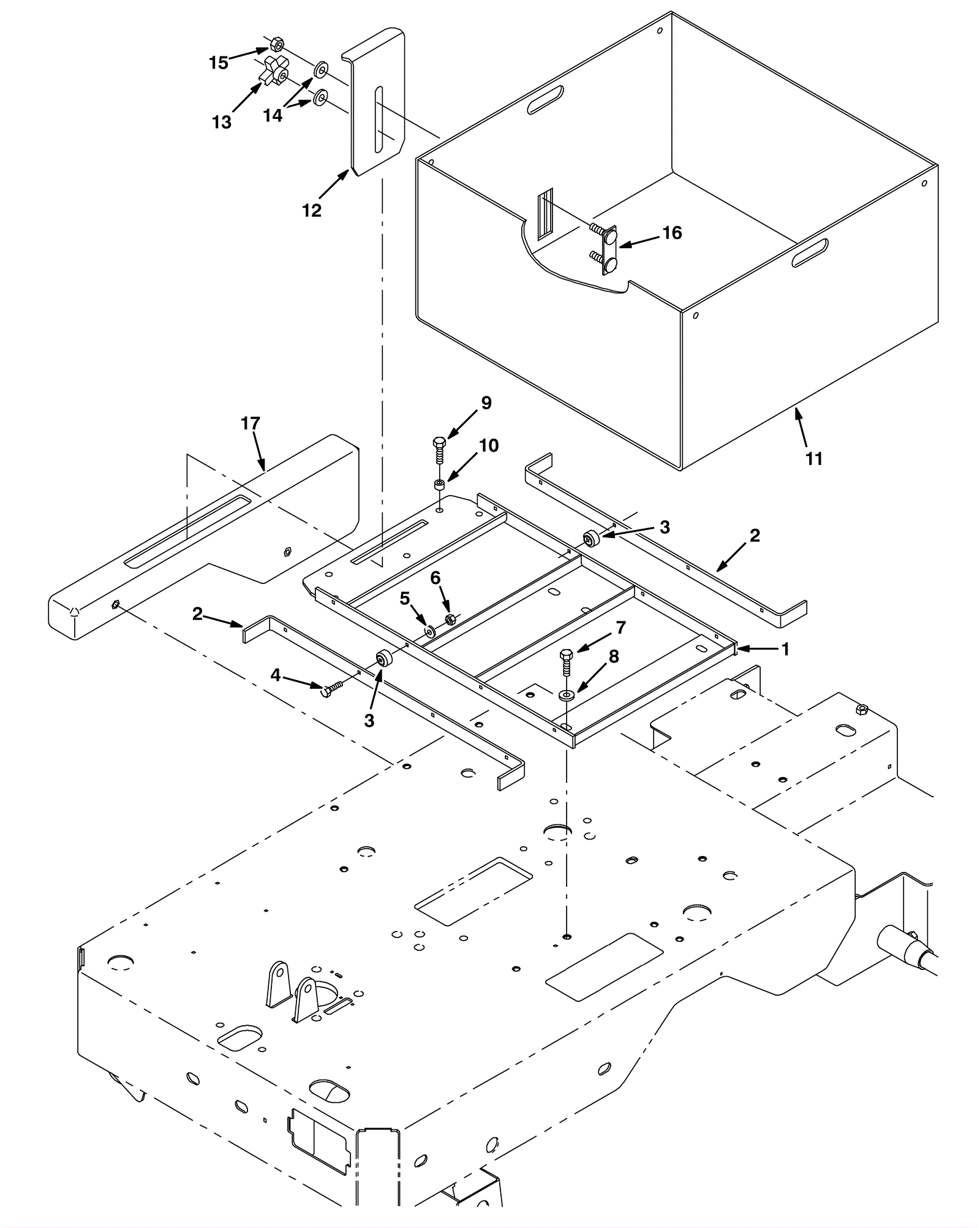 15
13
14
12
16
11
9
10
17
3
2
6
5
2
7
1
8
4
3