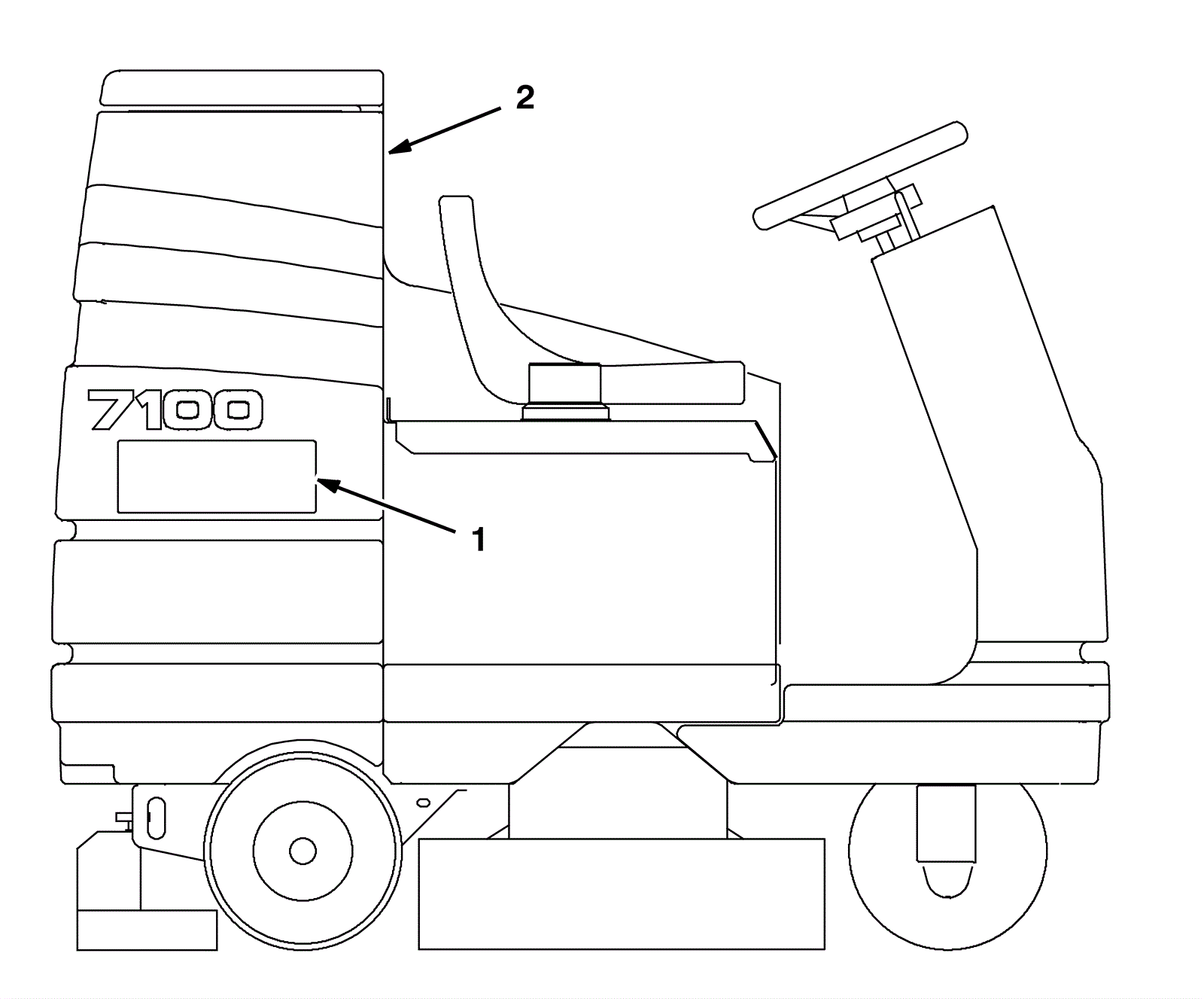 2

7100

1