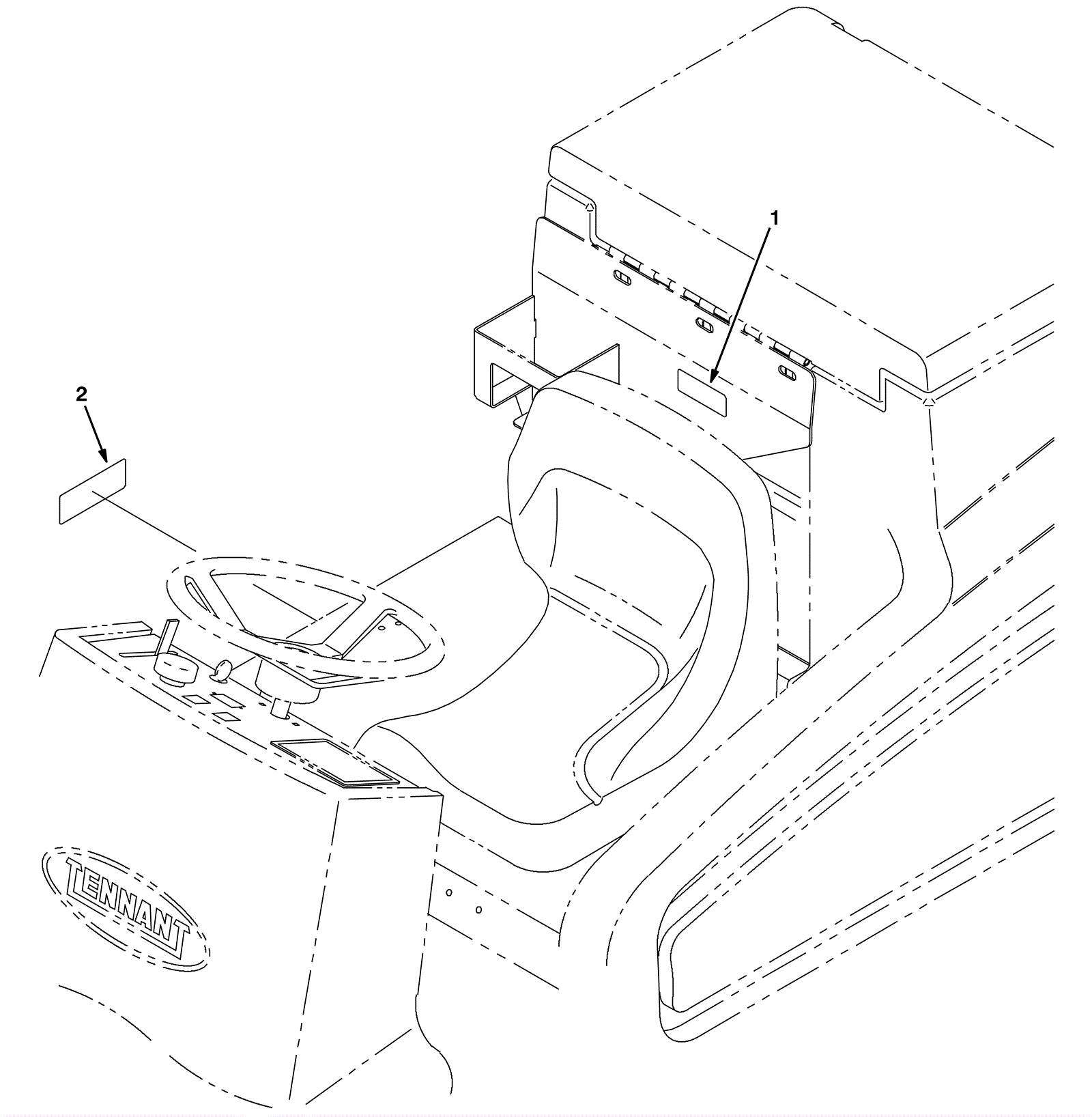 1

2

TENNANT