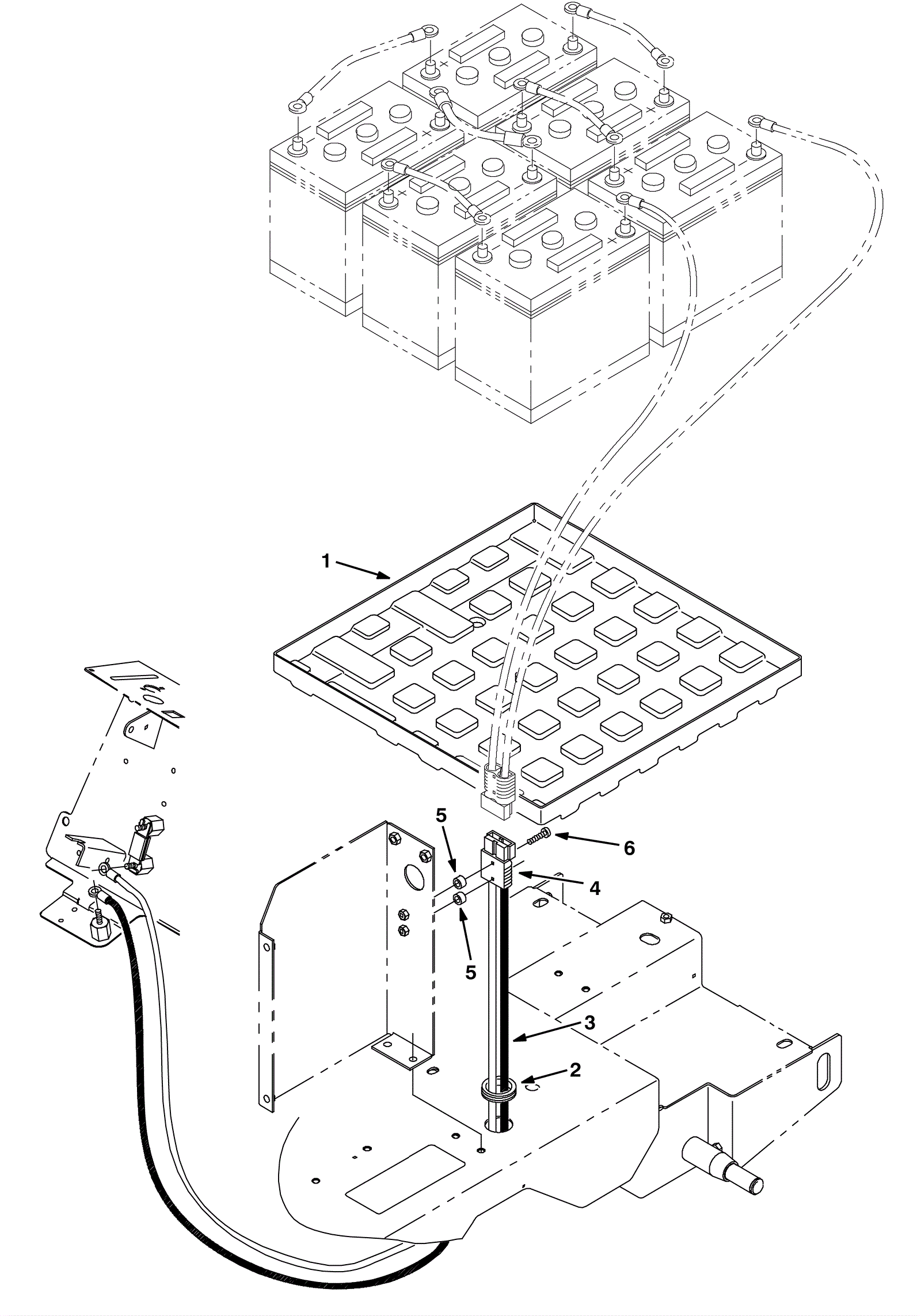 1
5
6
4
5
3
2