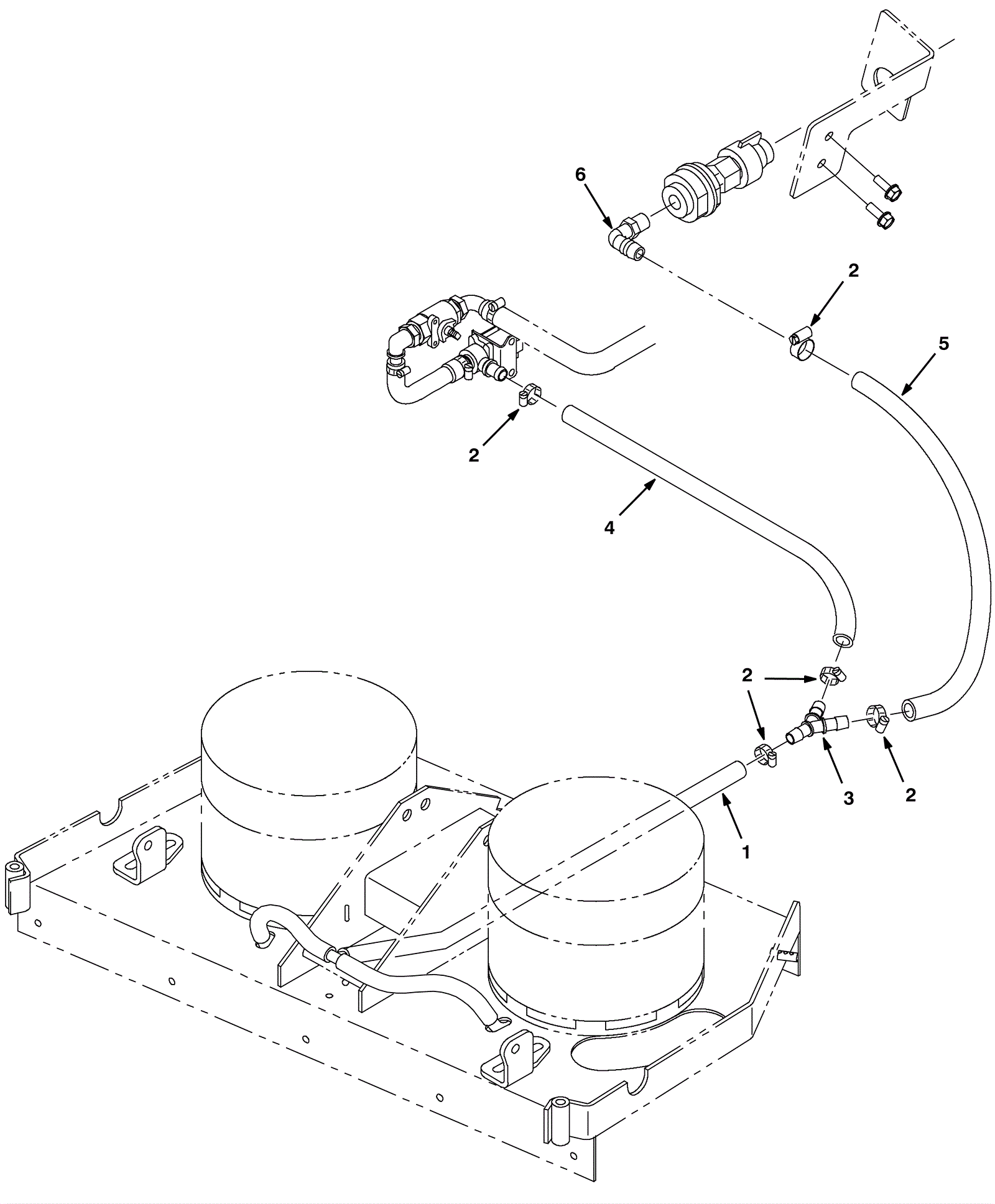 6
2
5
2
4
2
2
3
2
1