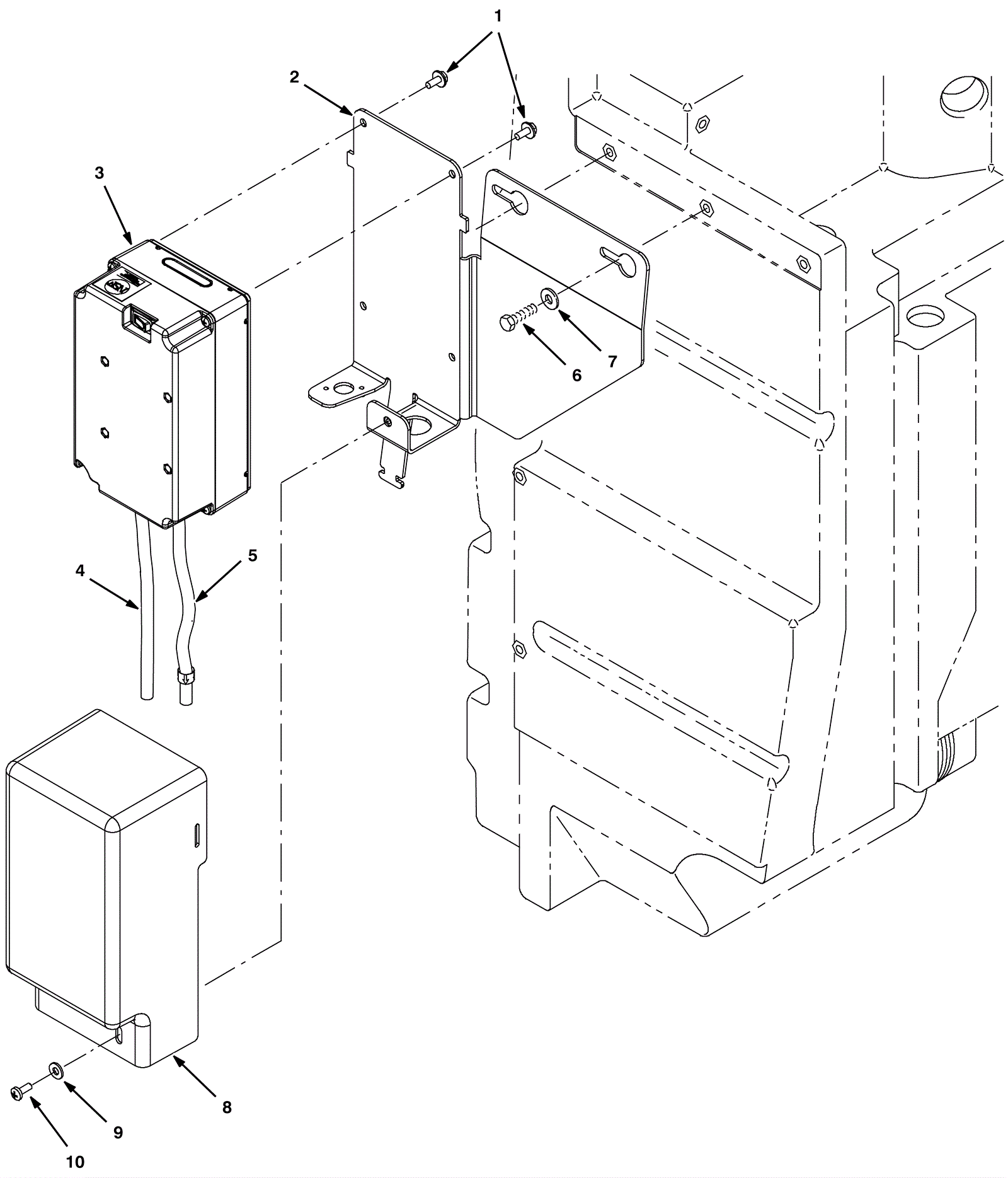 1
2
3
4
5
6
7
8
9
10