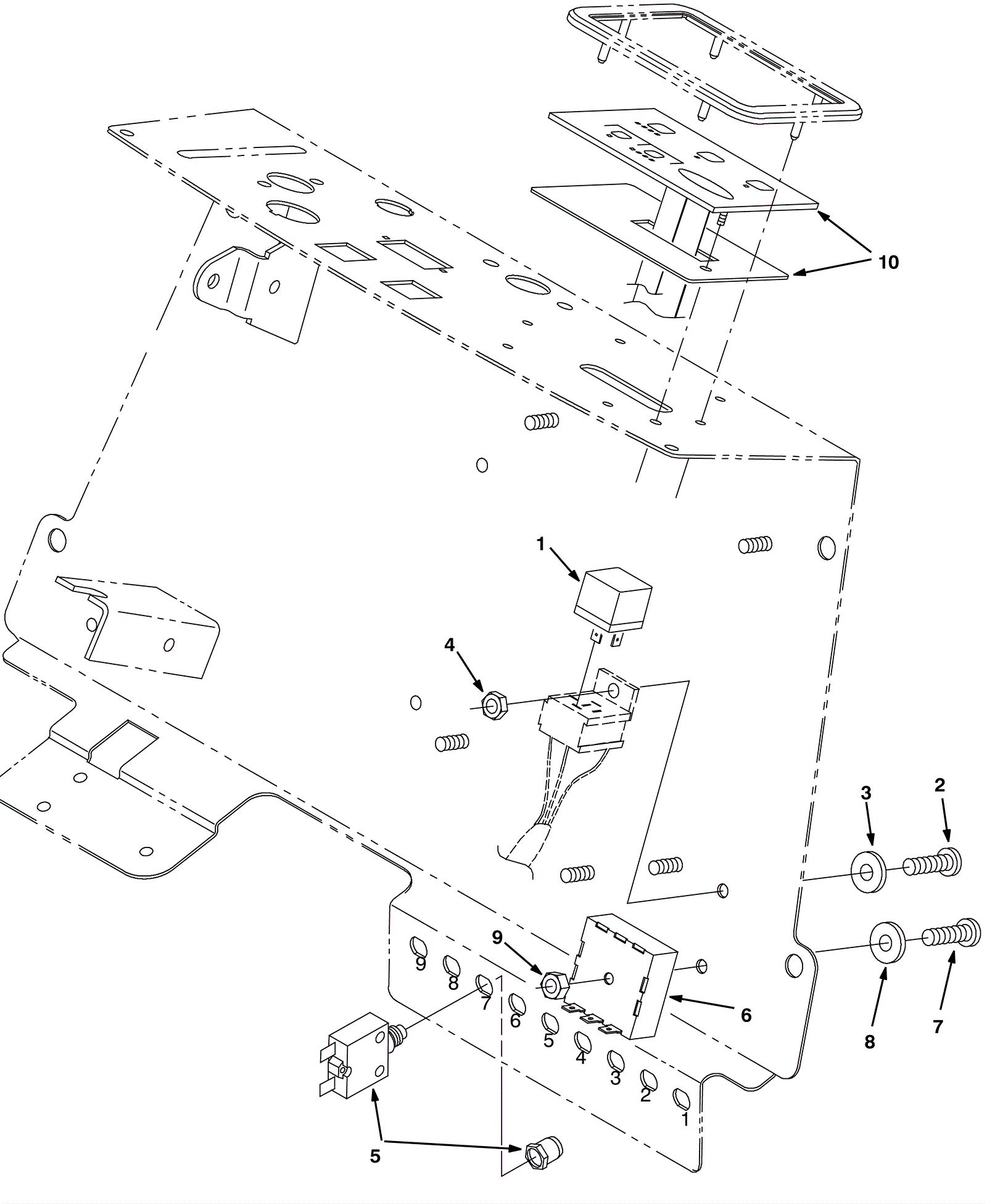 10
1
4
3
2
9
9
8
7
6
5
4
3
2
1
6
8
7
5