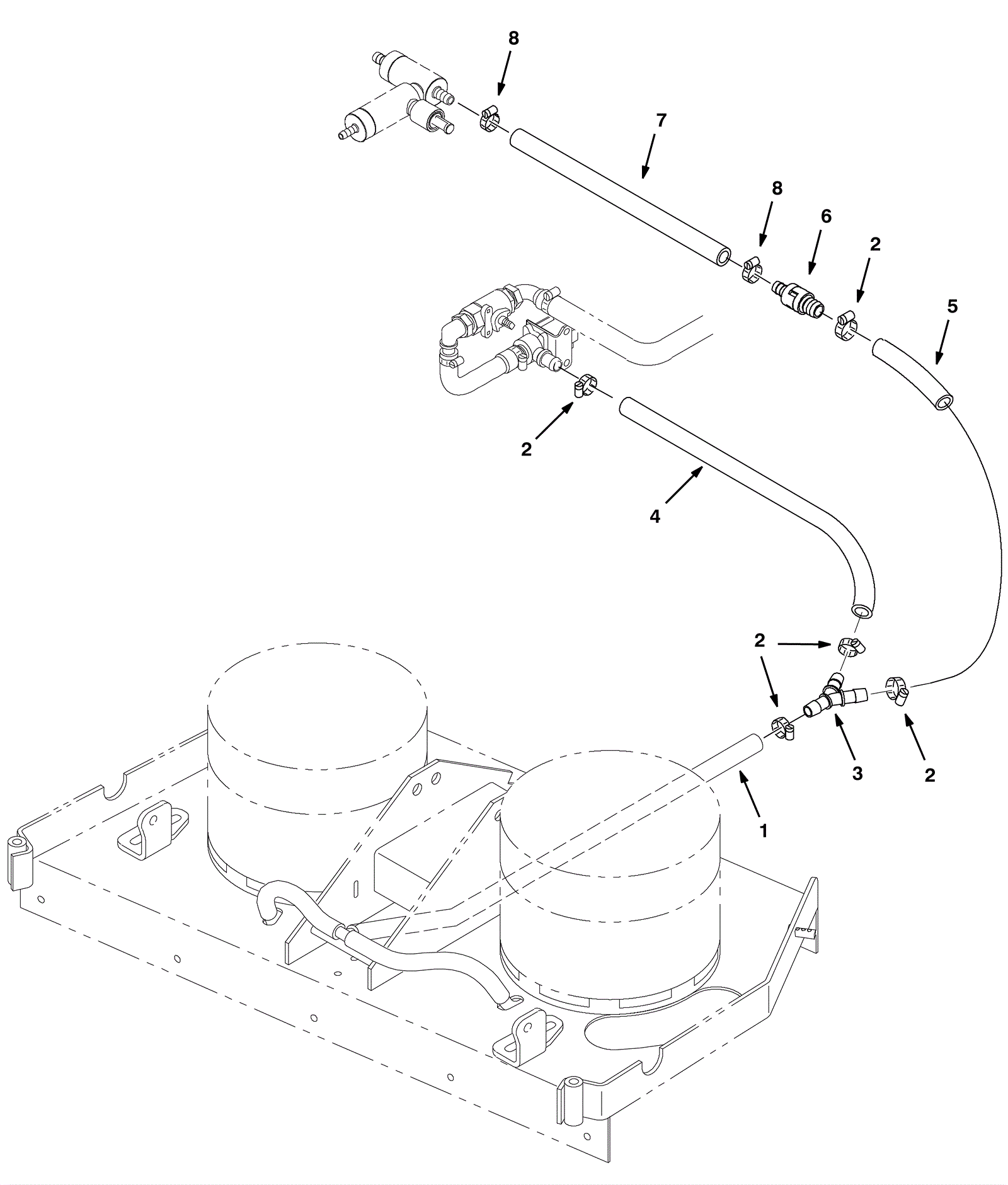 8
7
8
6
2
5
2
4
2
2
3
2
1