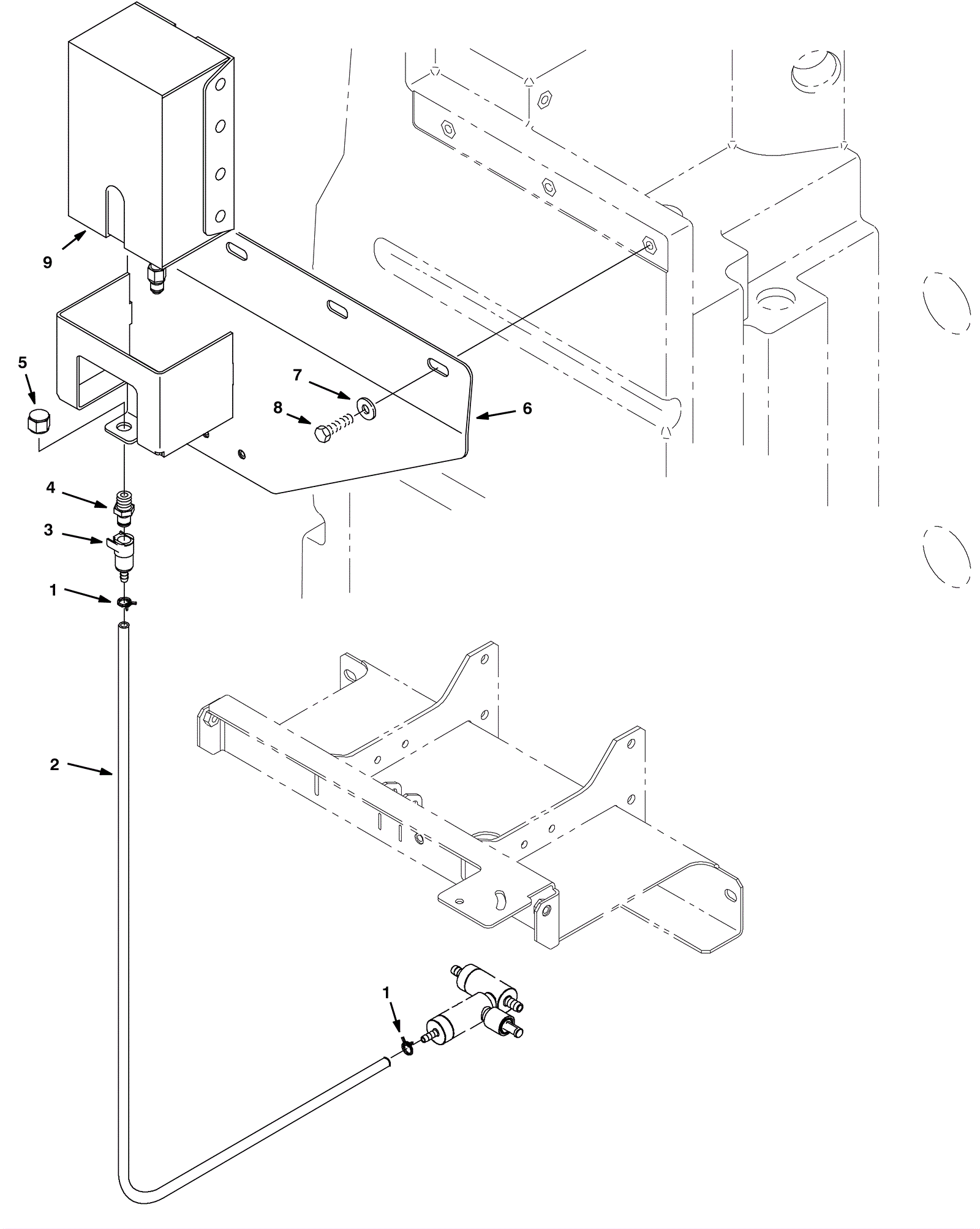 9
5
7
8
6
4
3
1
2
1