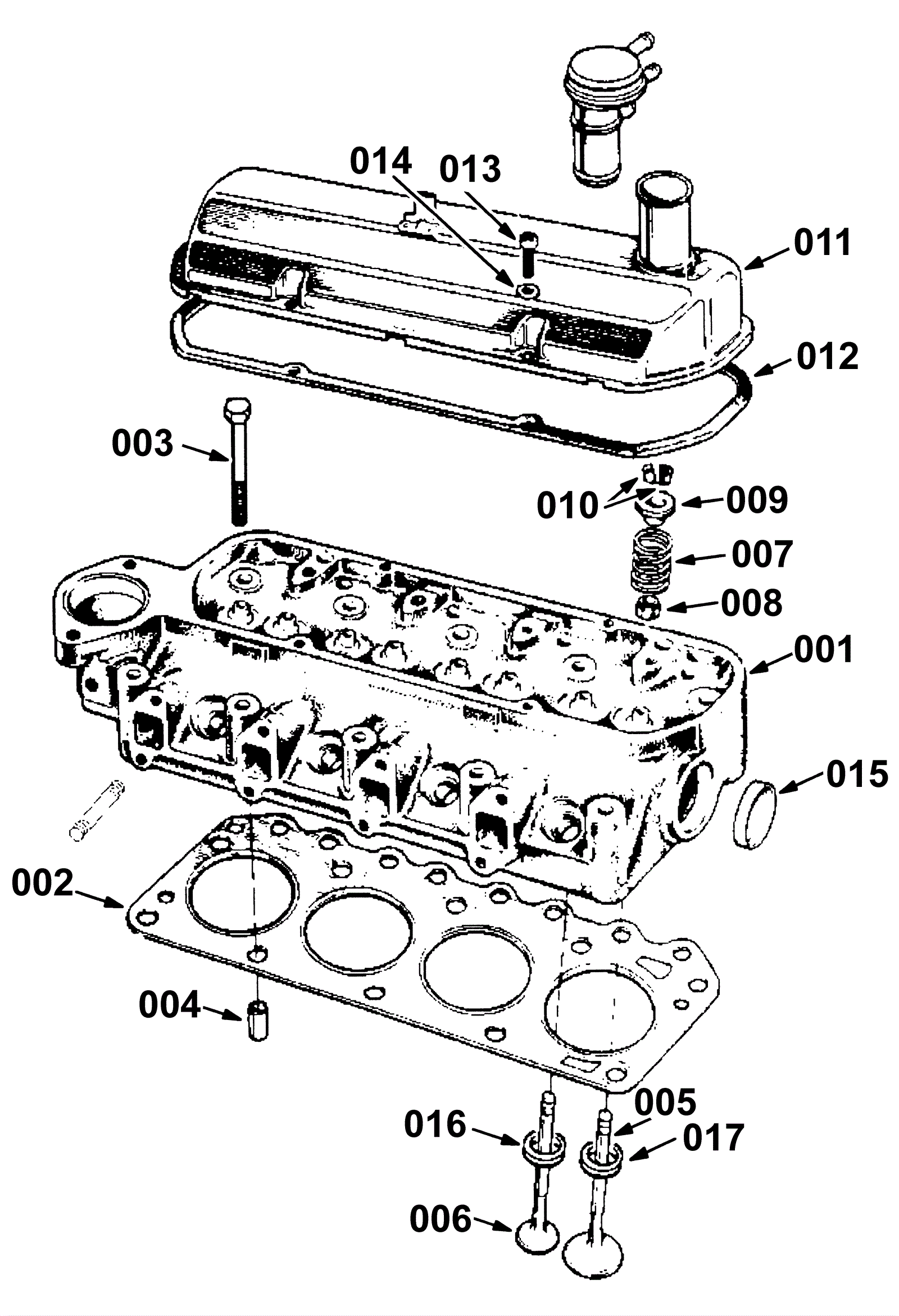 014
013
011
012
003
010
009
007
008
001
015
002
004
005
016
017
006