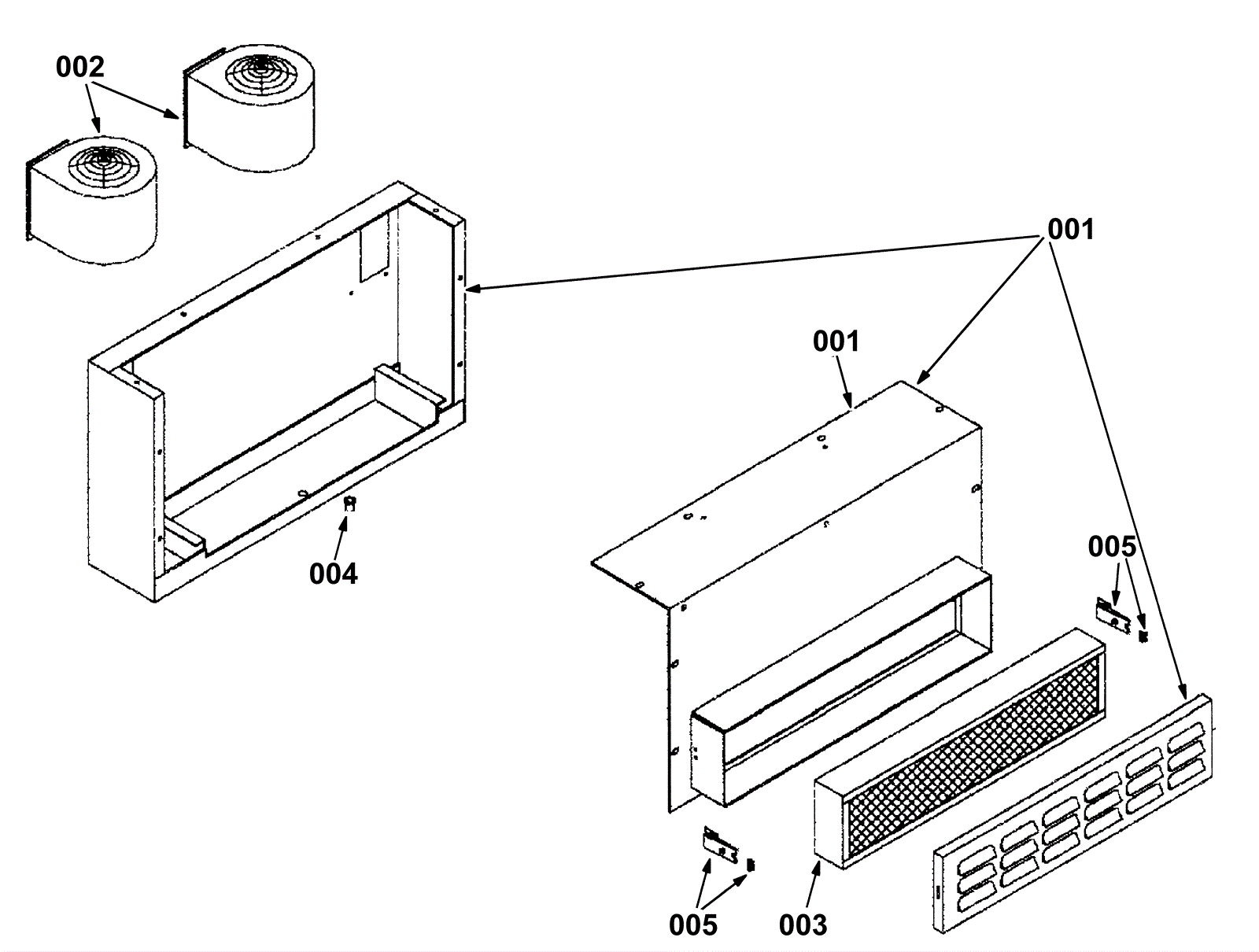 002
001
001
004
005
005
003