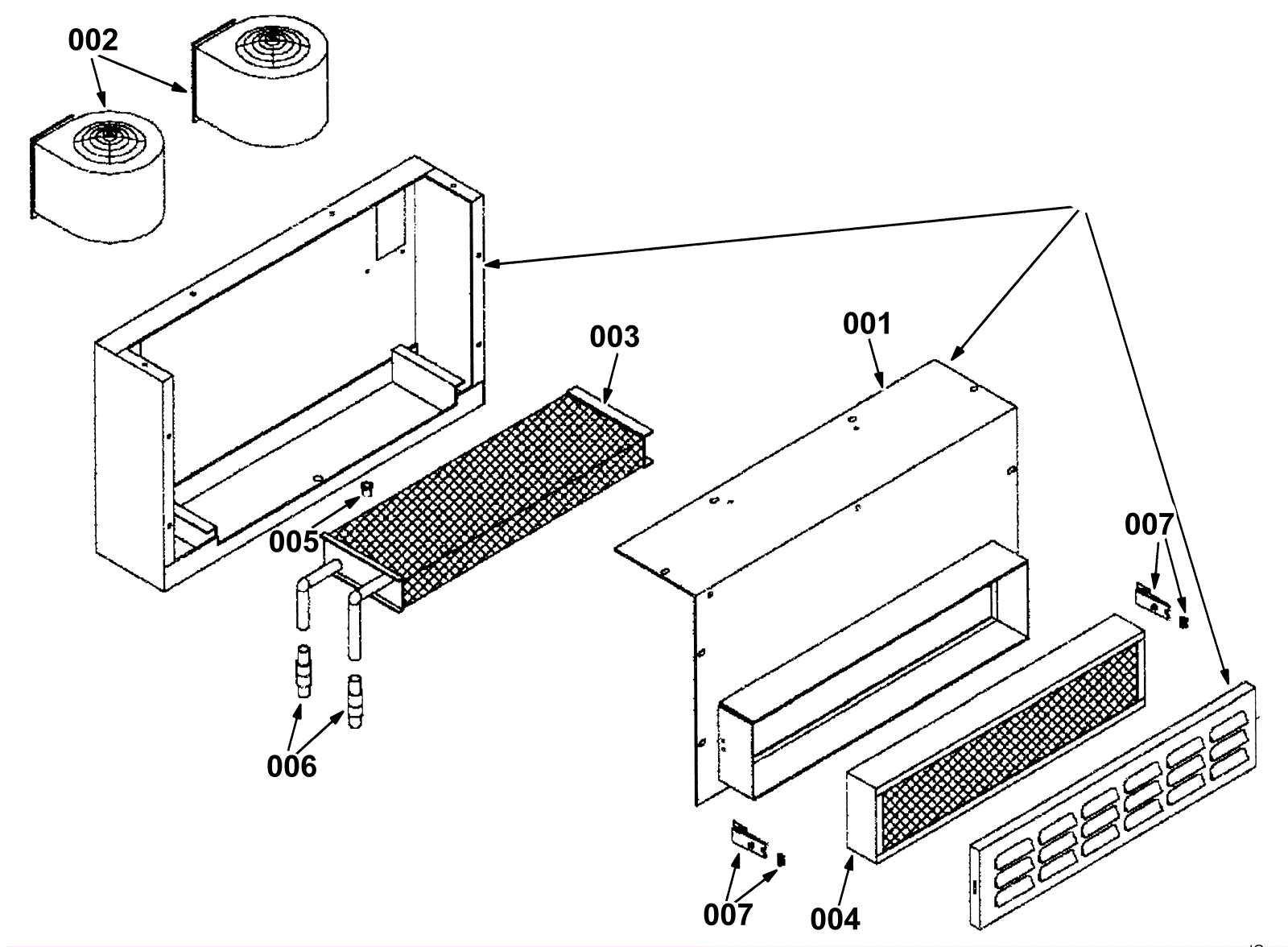 002

003

001

005

007

006

007

004