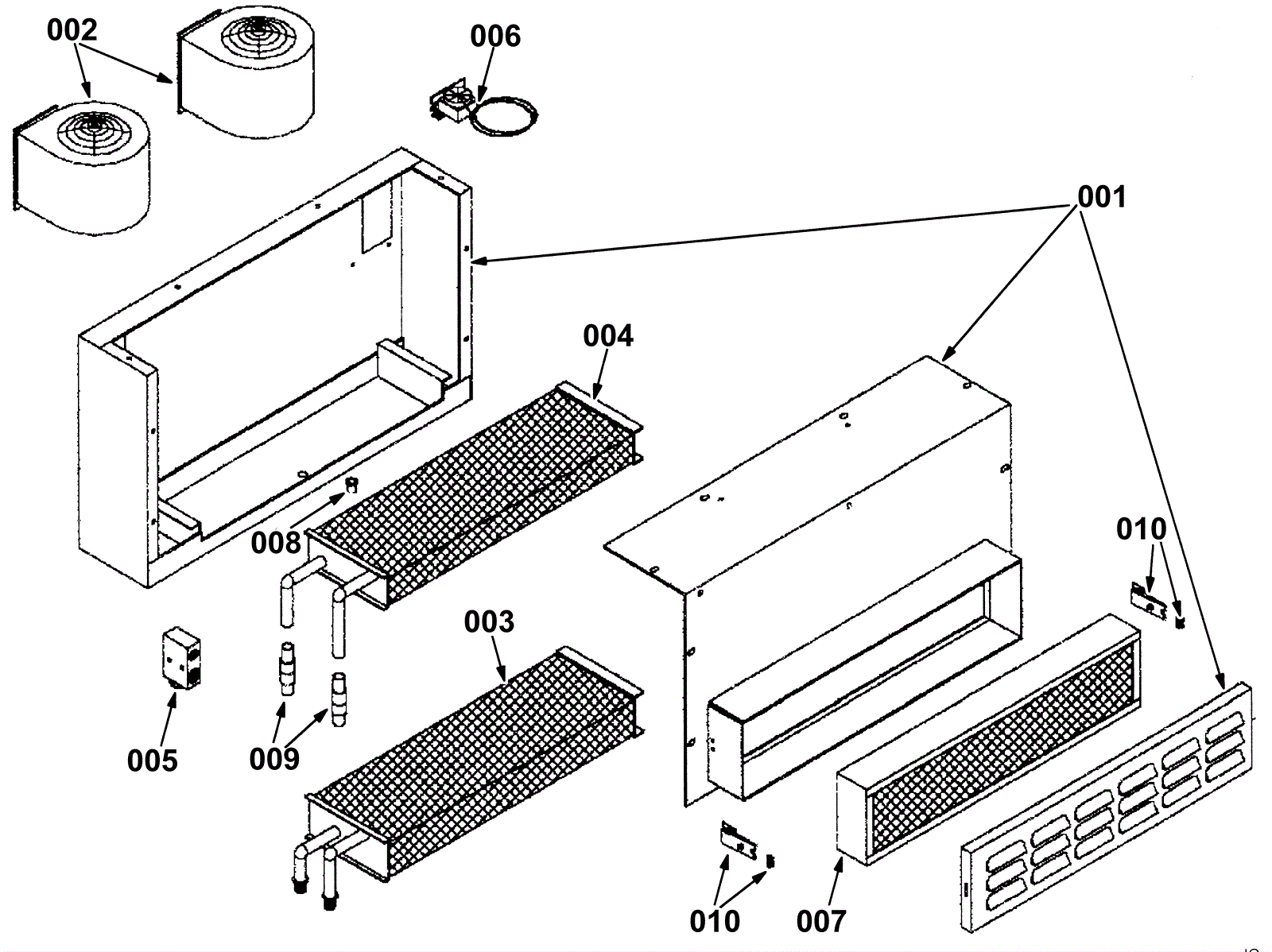 002
006
001
004
008
010
003
005
009
010
007