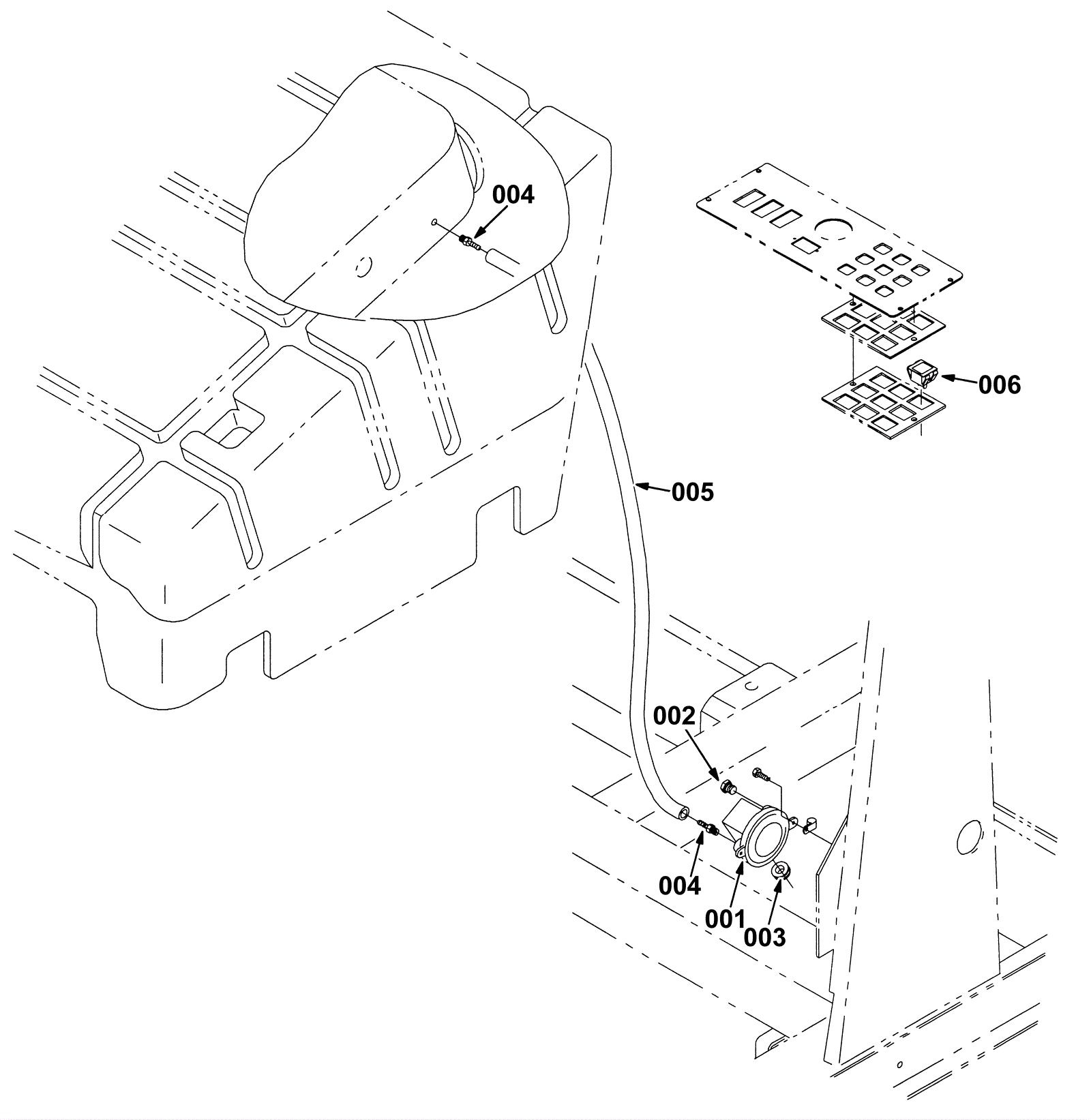 004
006
005
002
004
001
003