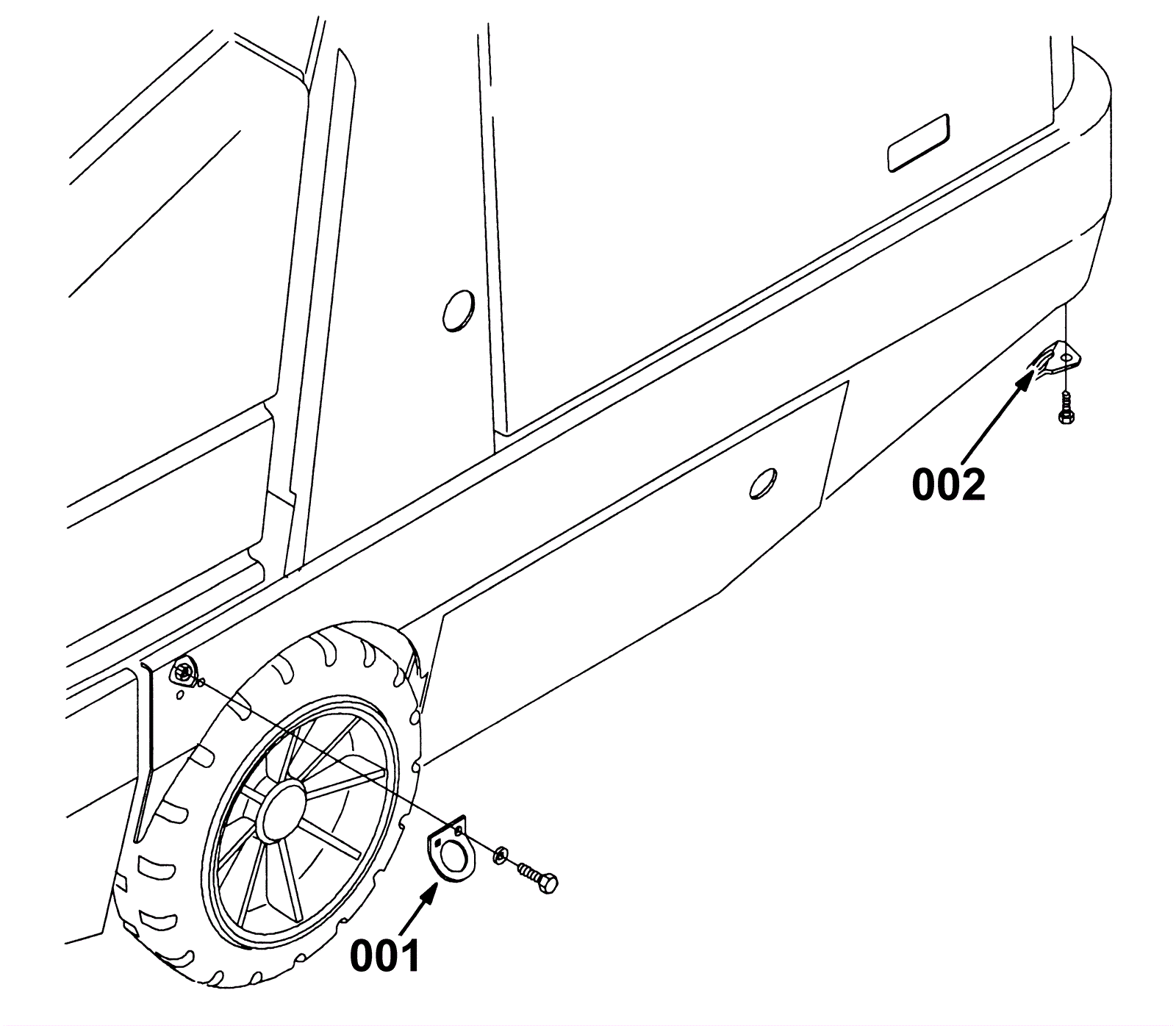 002

001