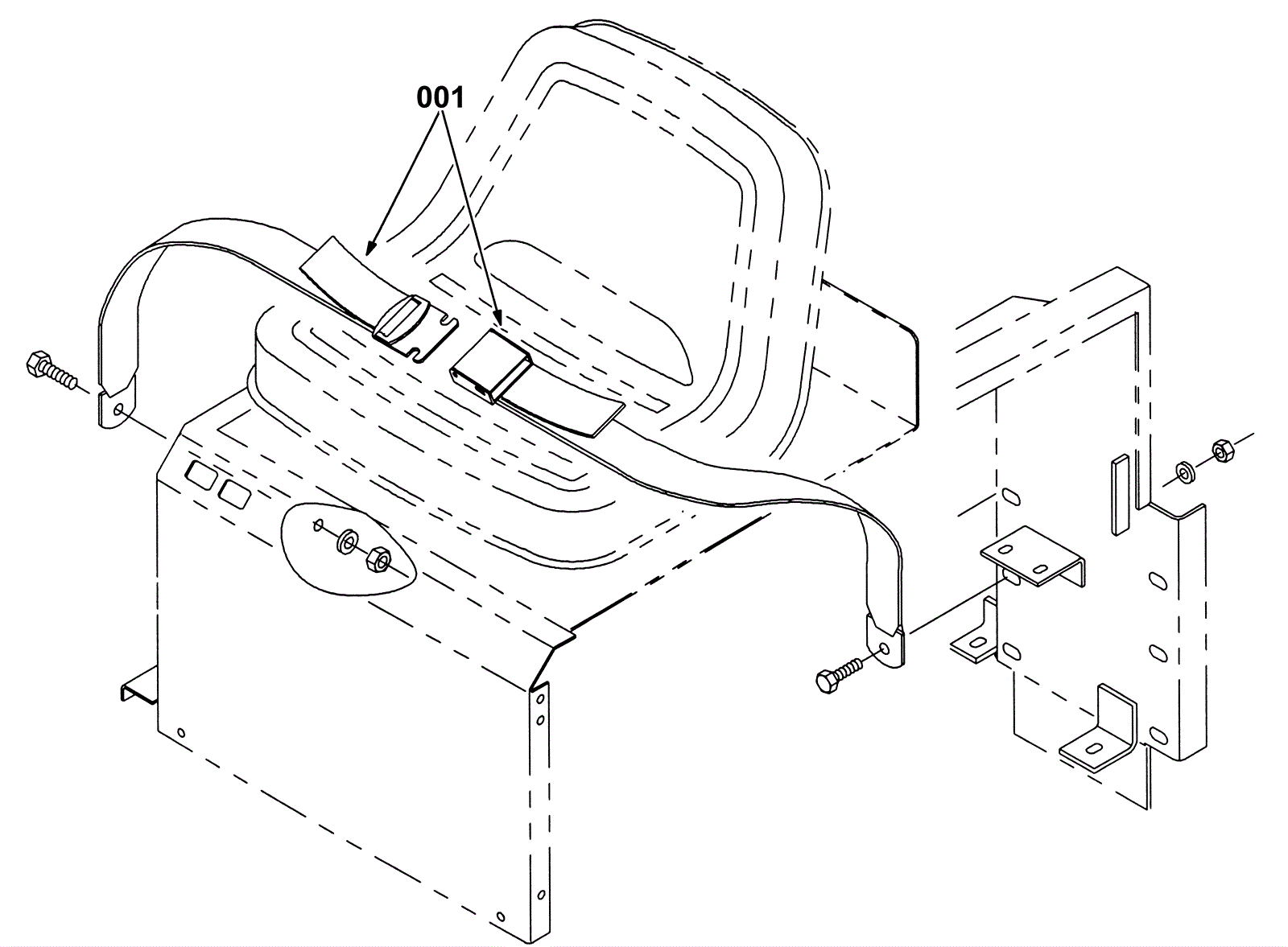 001