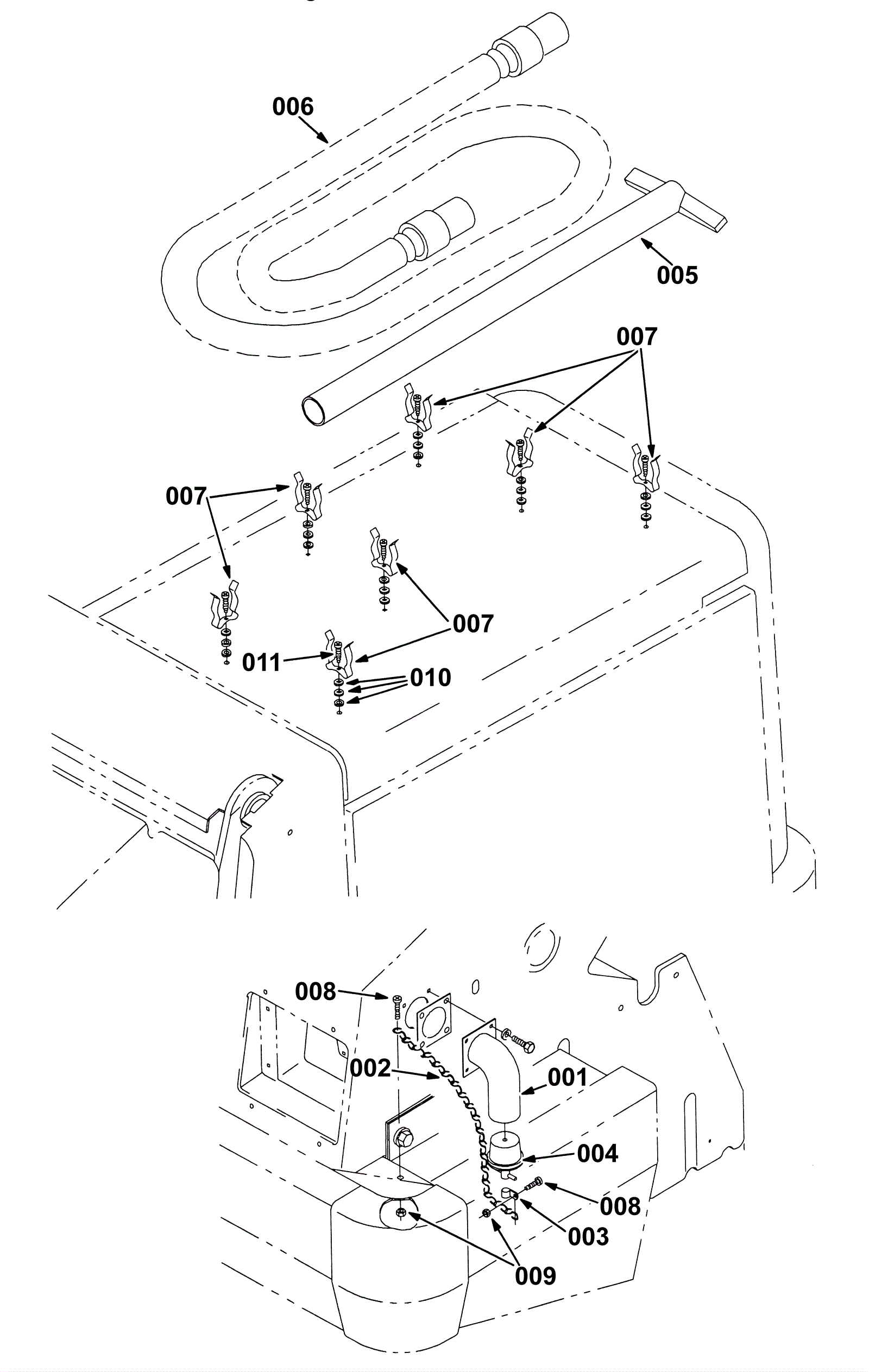 006
005
007
007
007
011
010
008
002
001
004
008
003
009