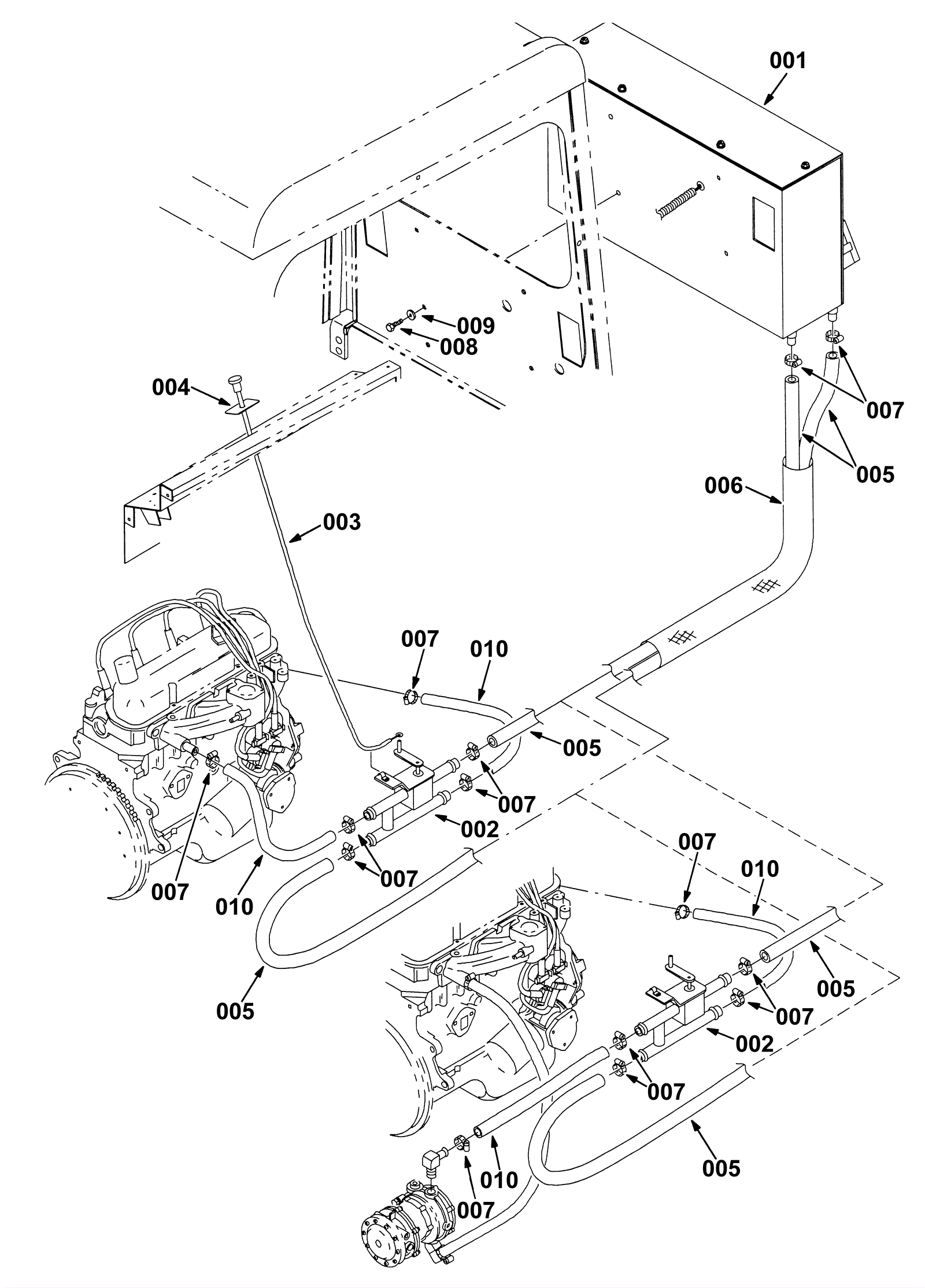 001
009
008
004
007
005
006
003
007
010
005
007
002
007
007
010
005
007
010
005
007
002
007
005
010
007