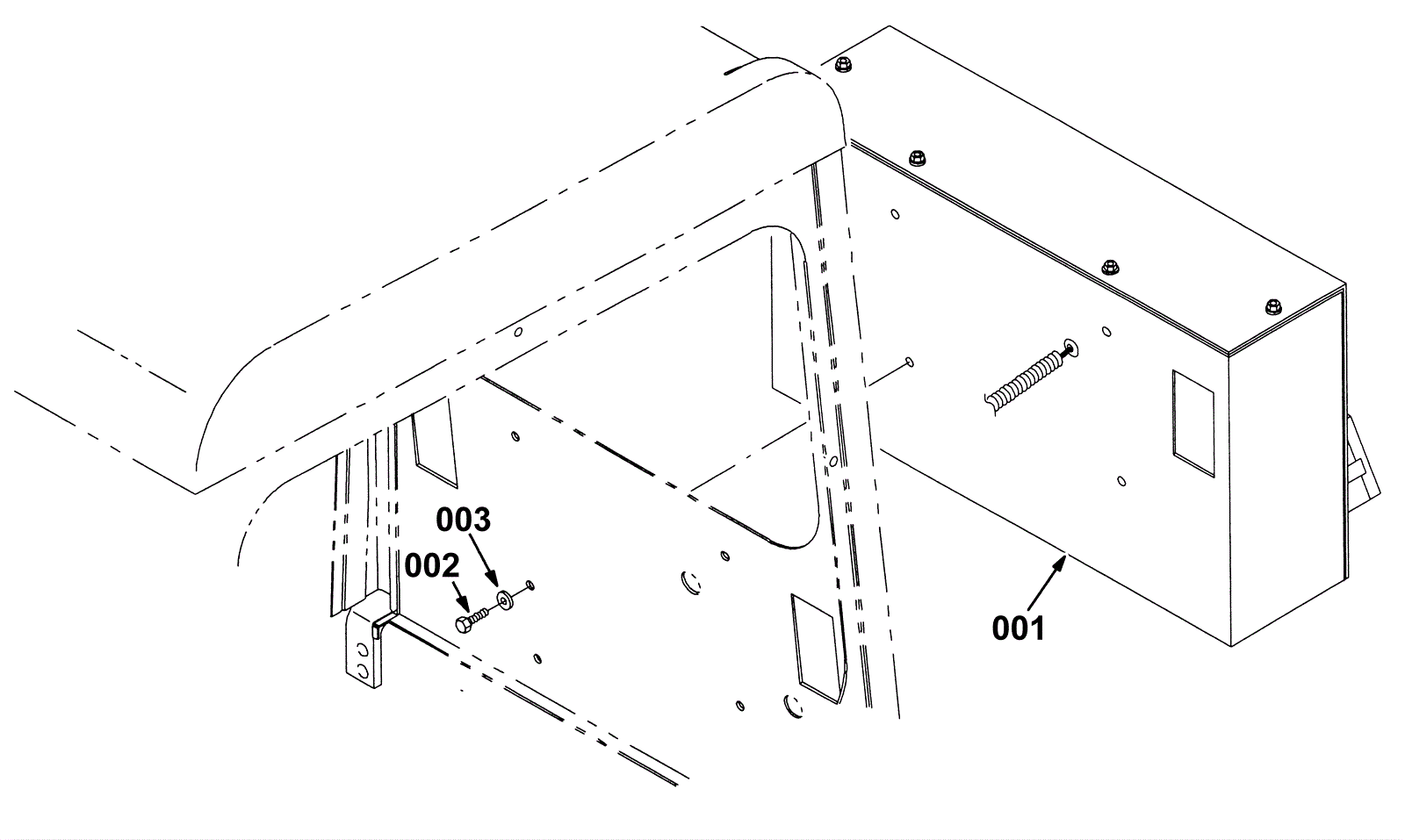 003
002
001