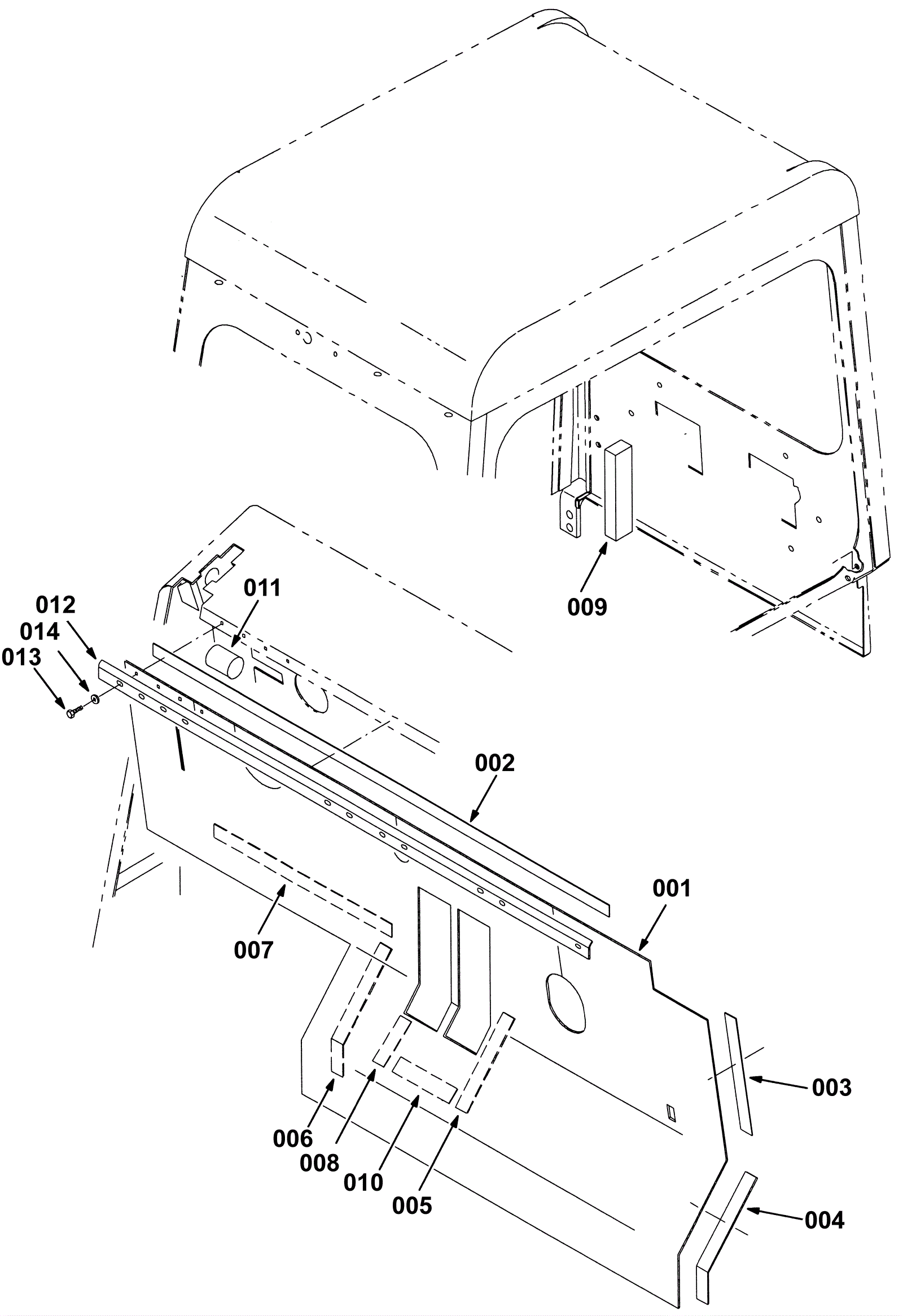 012
014
013
011
009
002
001
007
003
006
008
010
005
004