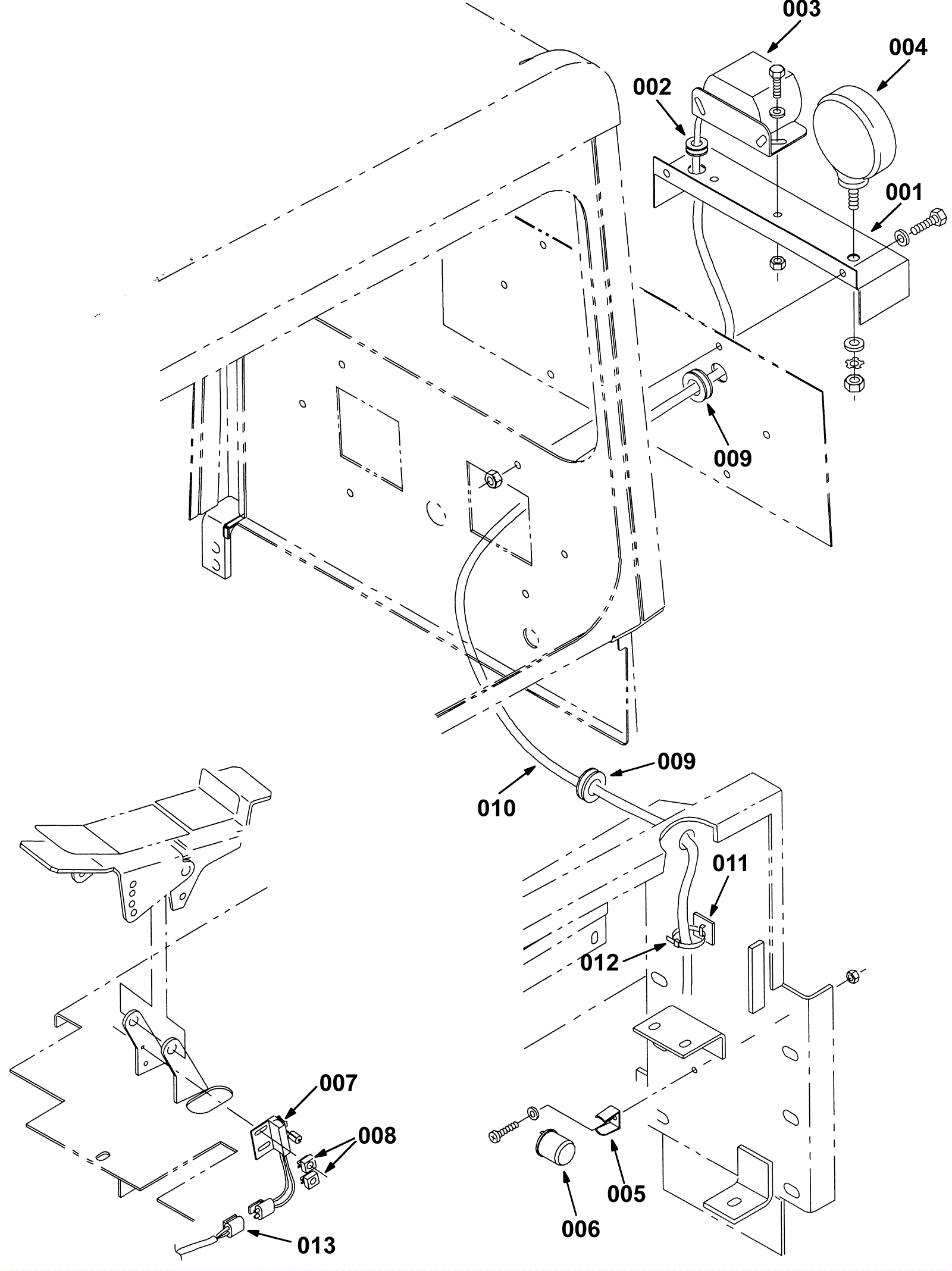 003
004
002
001
009
009
010
011
012
007
008
005
006
013