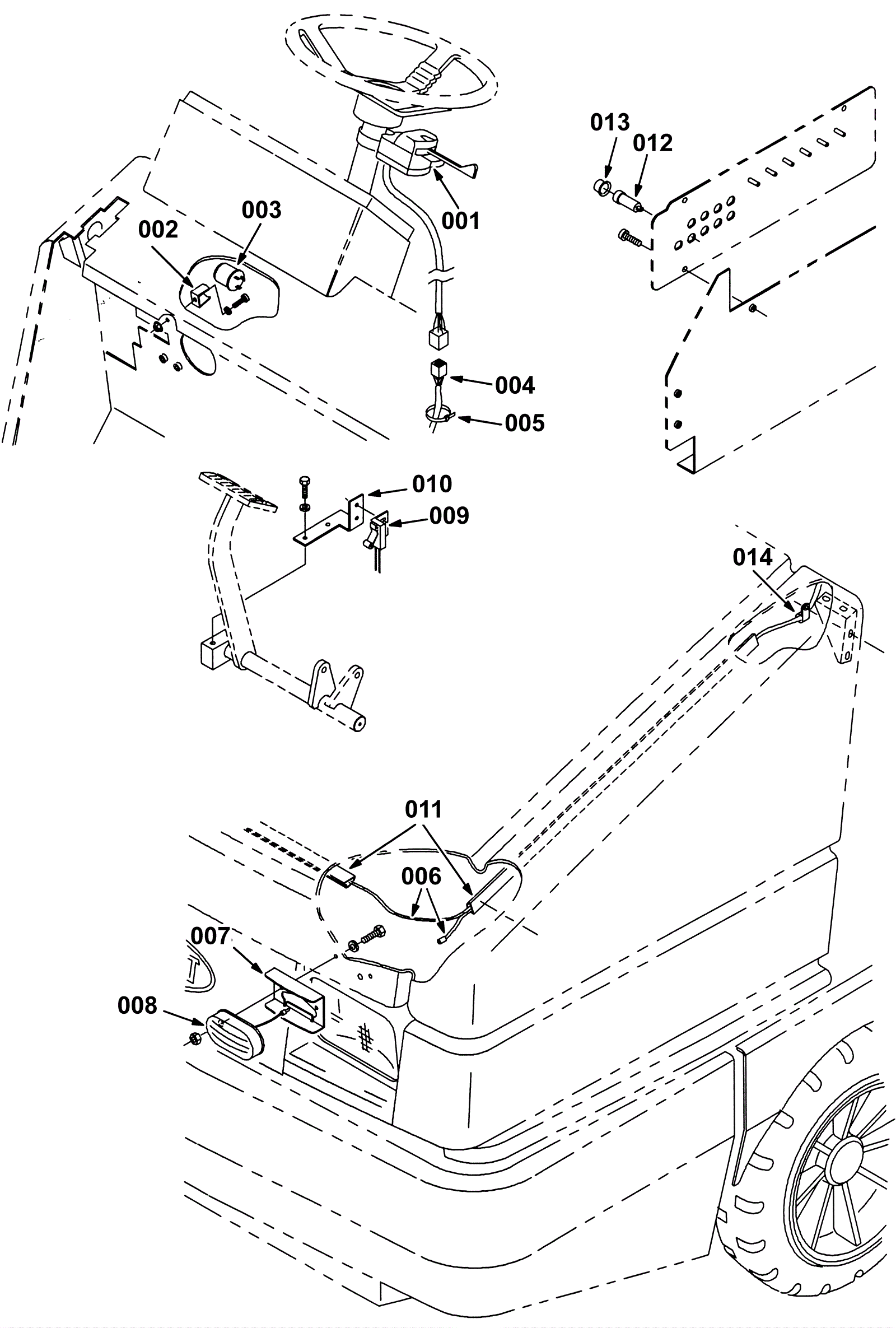 013
012
003
002
001
004
005
010
009
014
011
006
007
008