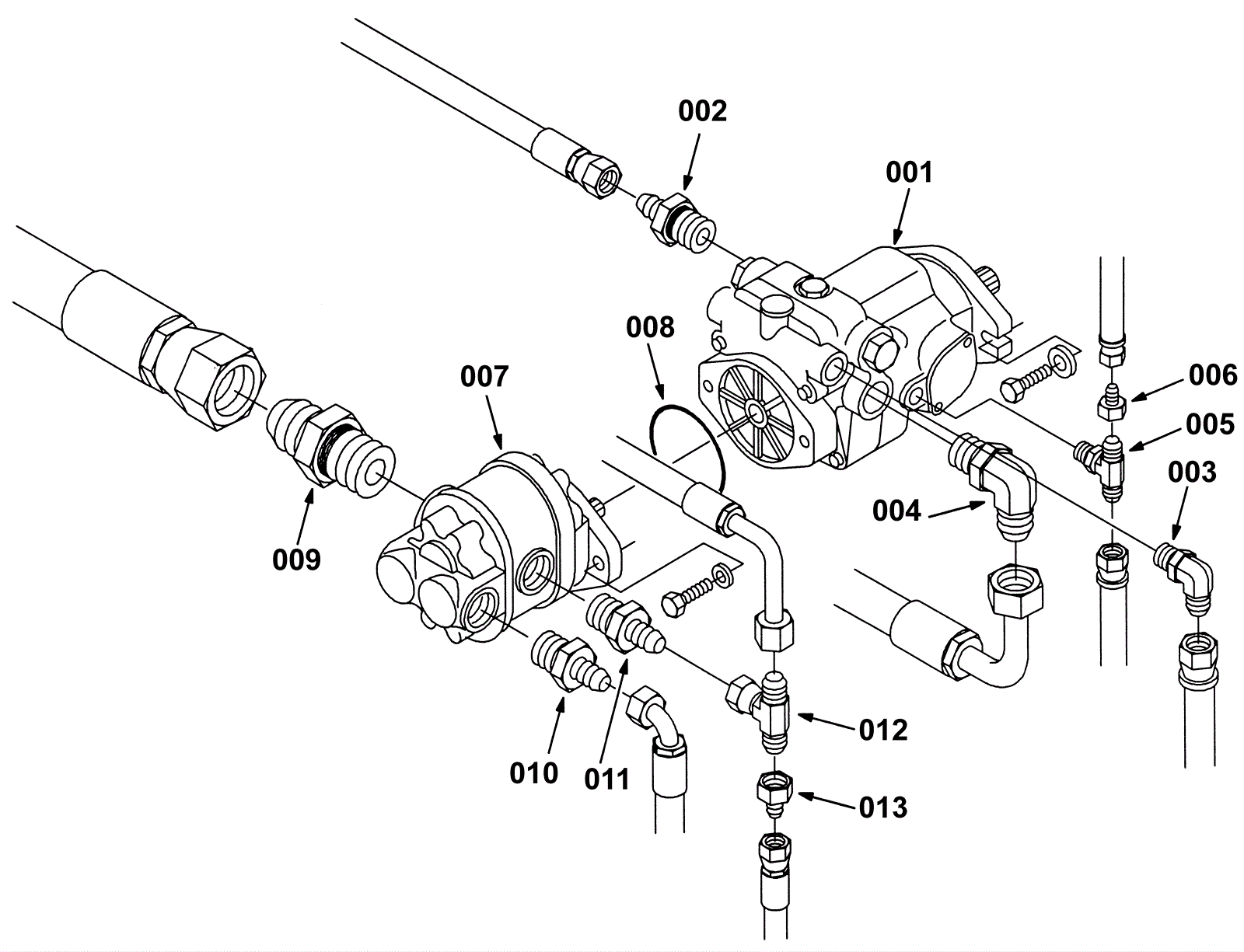 002
001
008
007
006
005
003
004
009
012
010
011
013