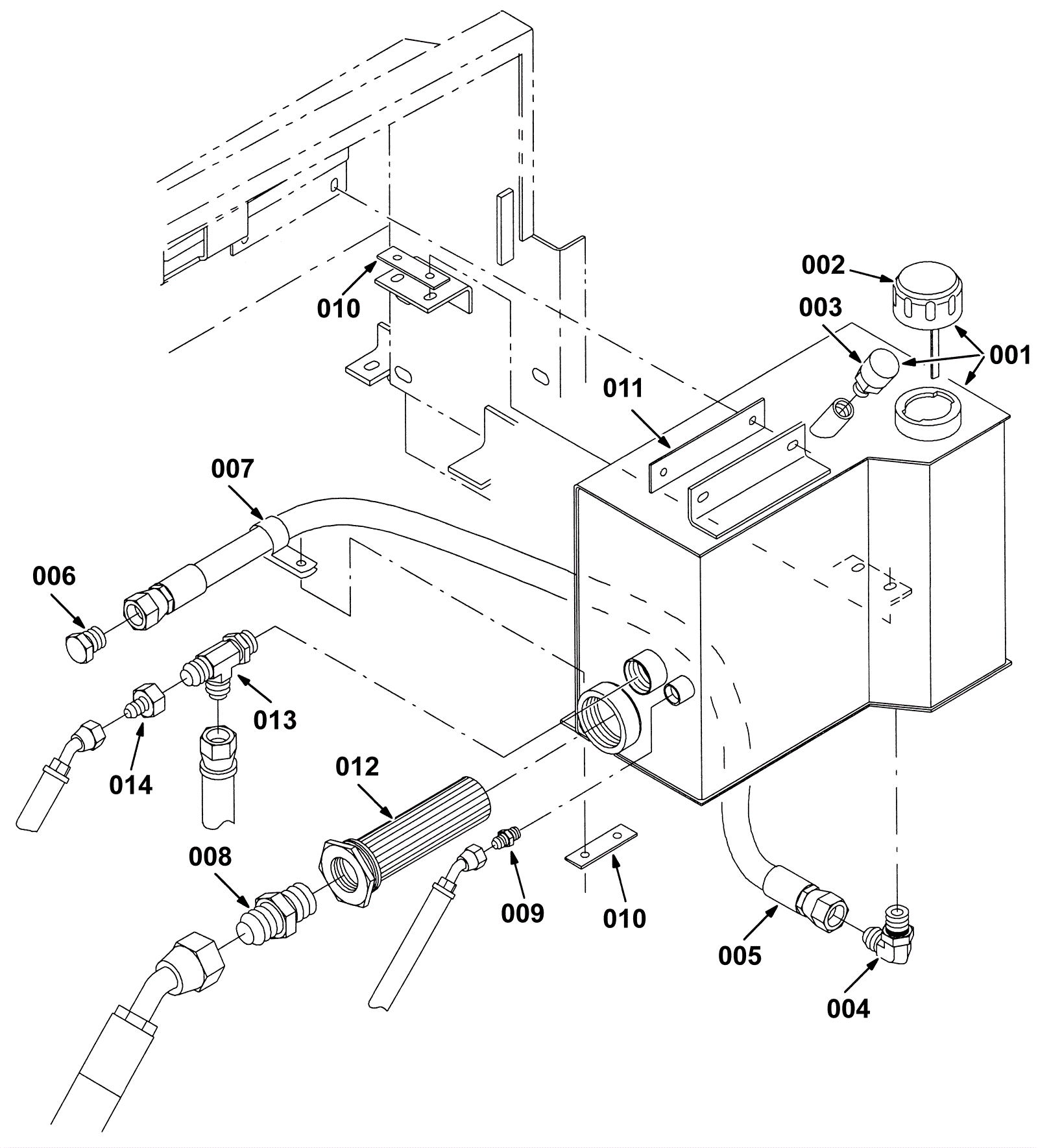 002
003
001
010
011
007
006
013
014
012
008
009
010
005
004