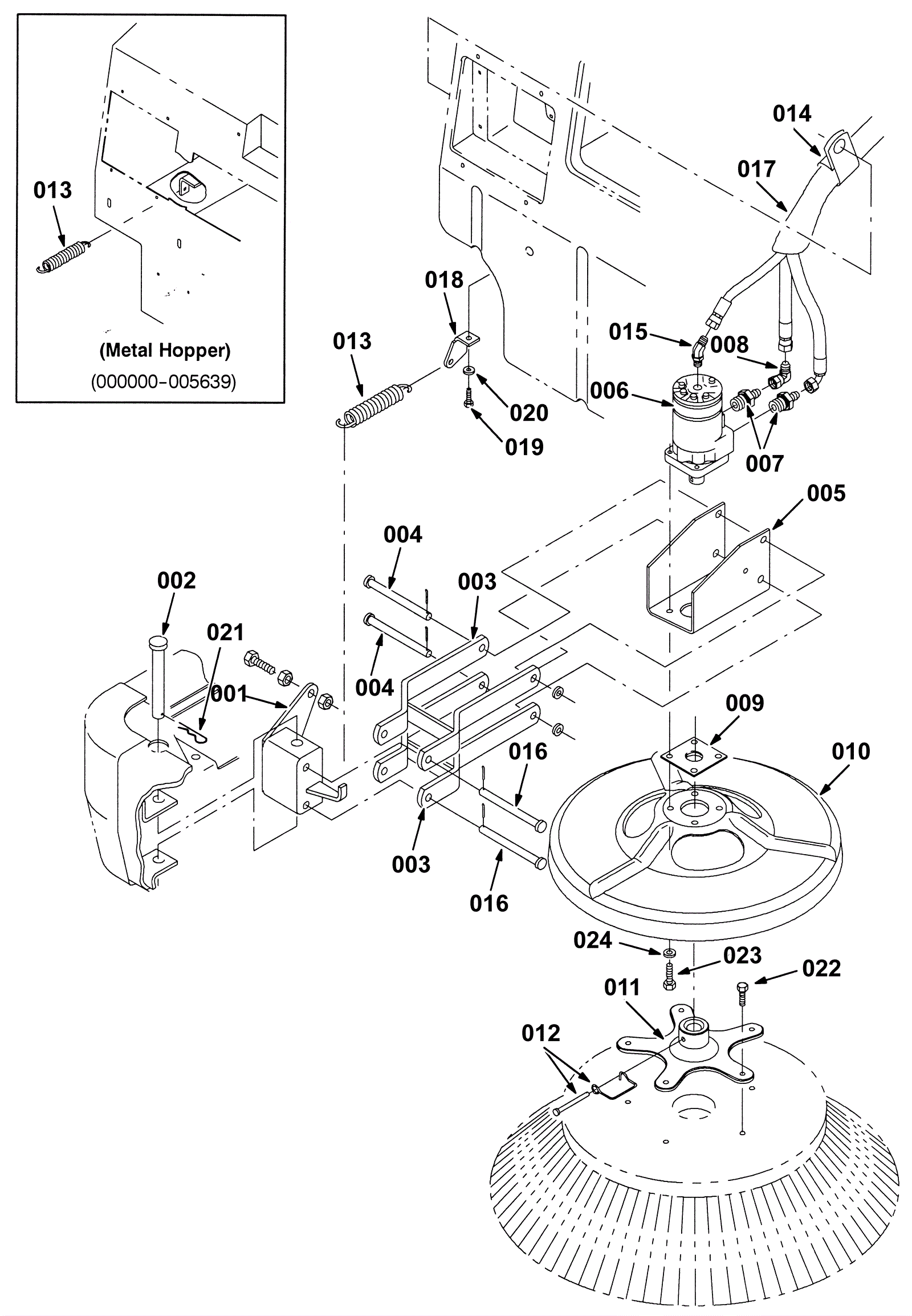 013

(Metal Hopper)
(000000-005639)

014
017
018
013
015
008
006
020
019
007
005
004
003
002
021
004
001
009
010
016
003
016
024
023
022
011
012