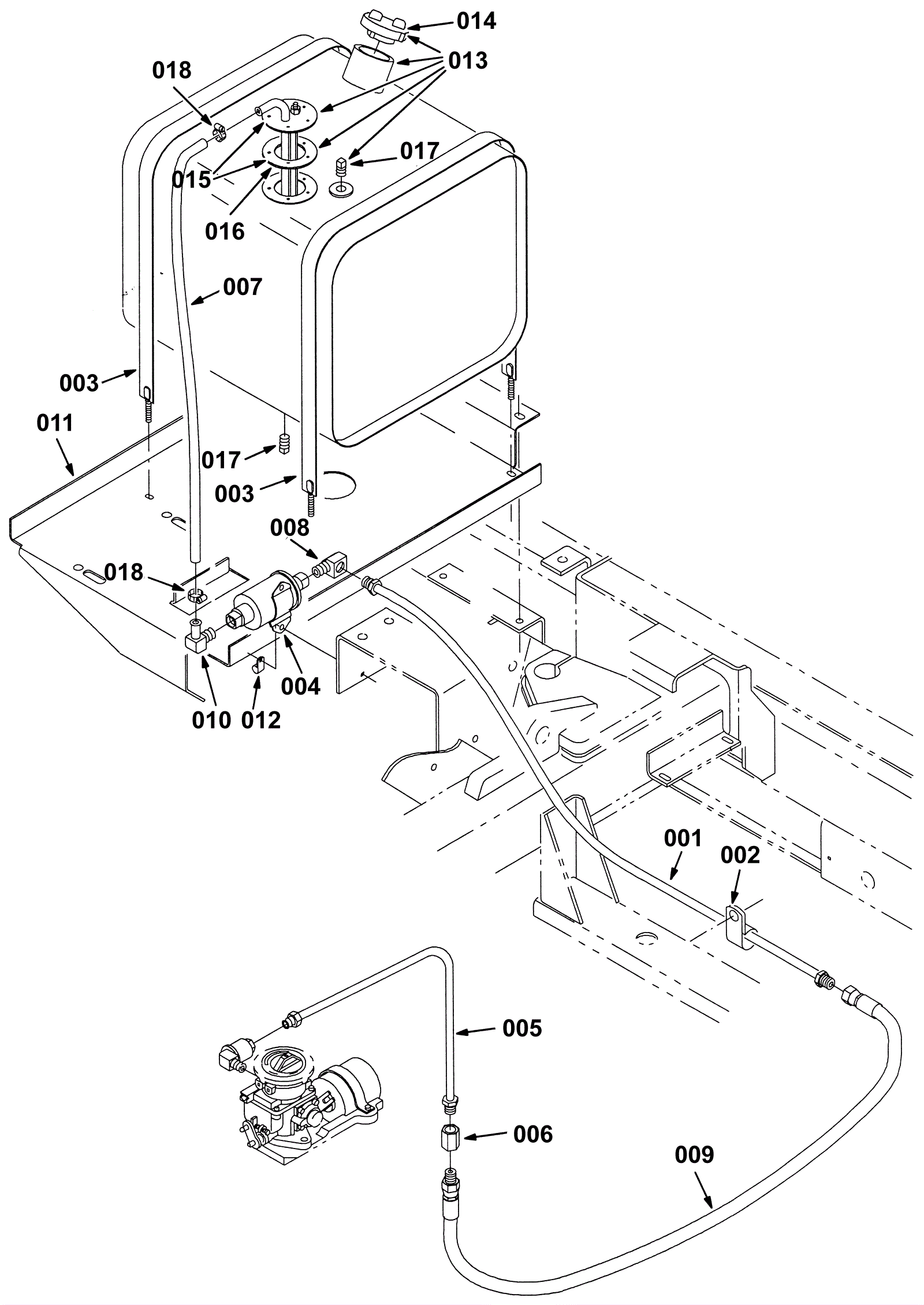 014
013
018
017
015
016
007
003
011
017
003
008
018
004
010
012
001
002
005
006
009