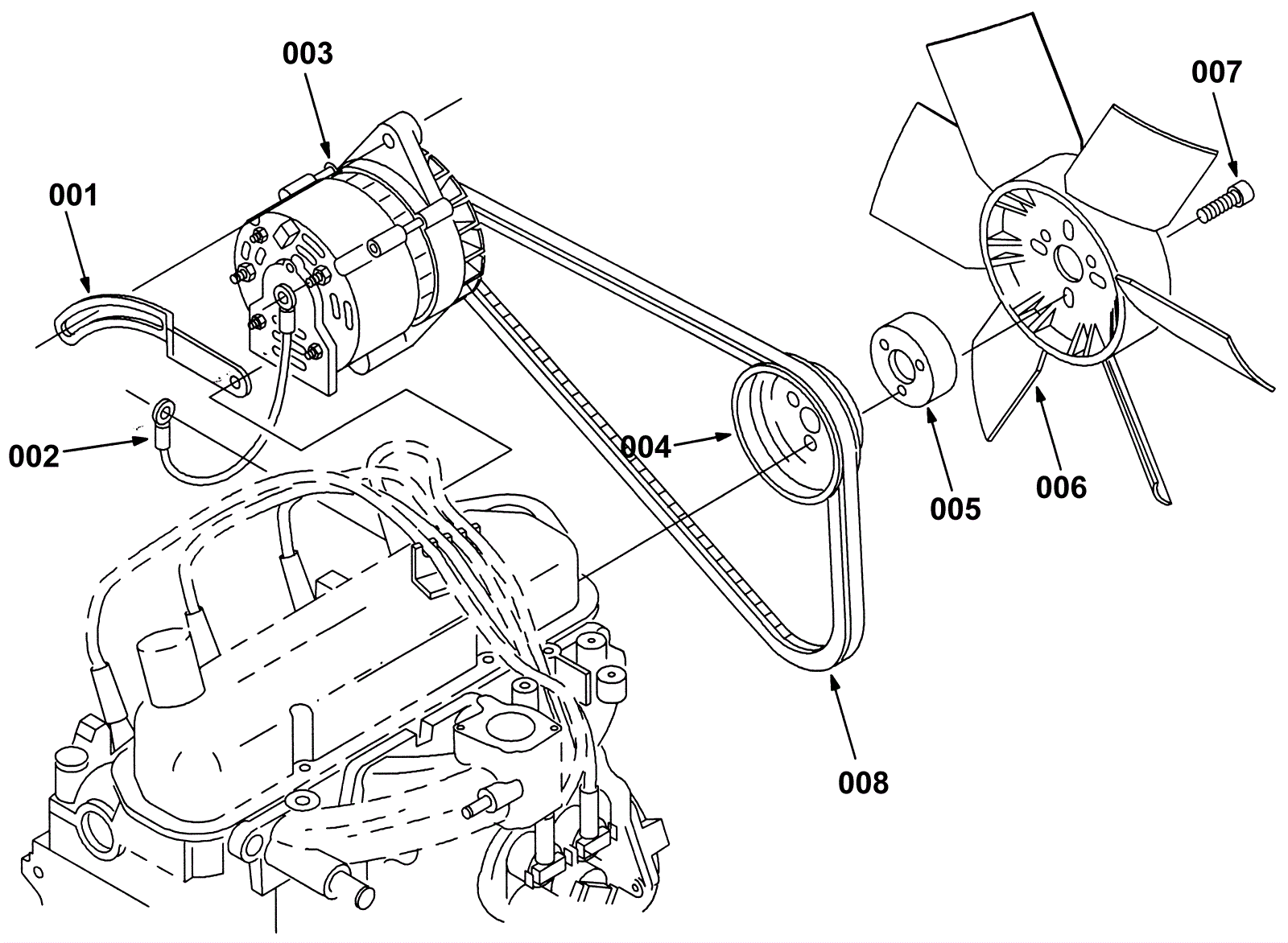 003
007
001
002
004
005
006
008