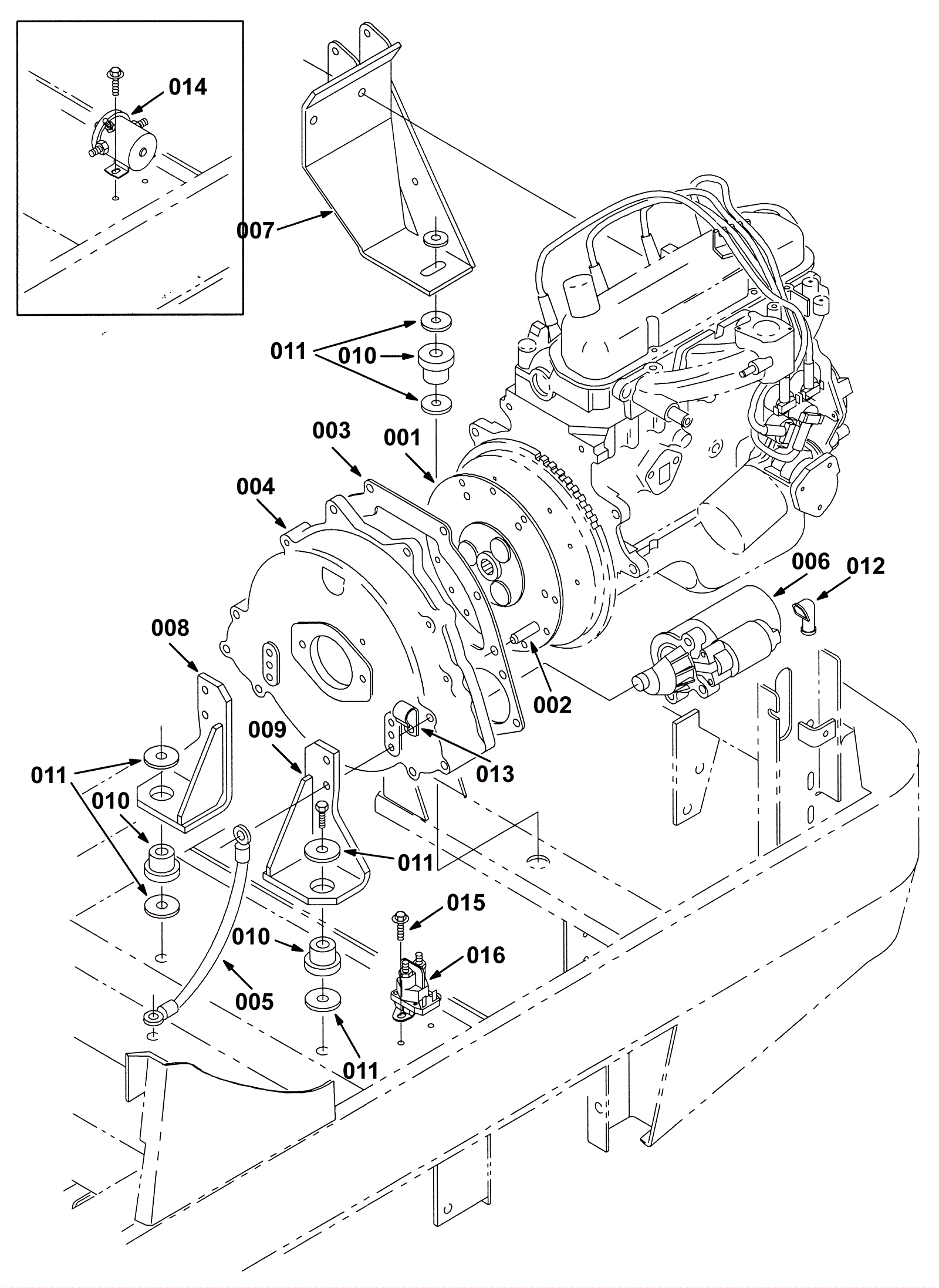 014
007
011
010
003
001
004
006
012
008
002
009
013
011
010
011
015
010
016
005
011