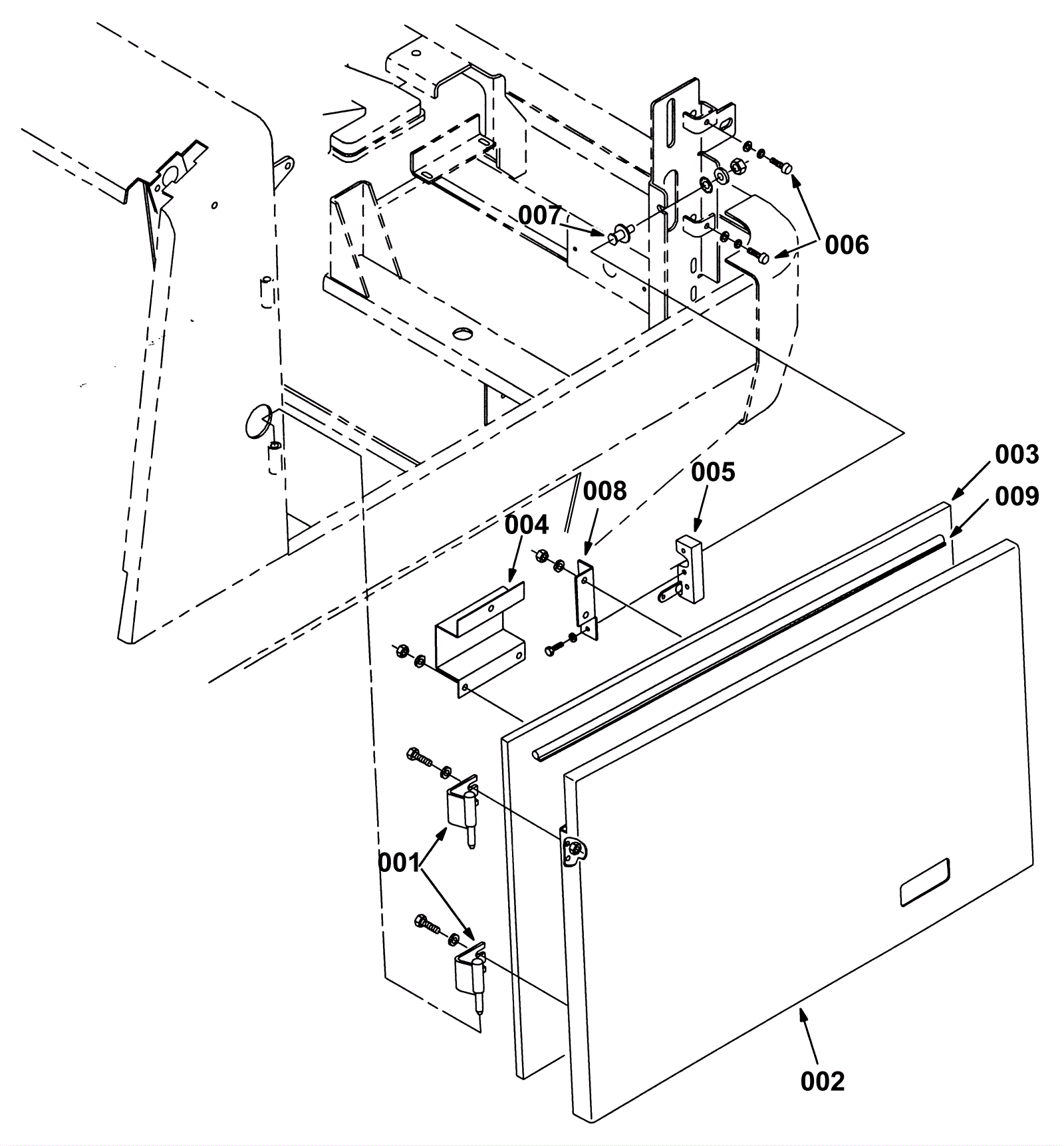 007
006
003
005
009
008
004
001
002