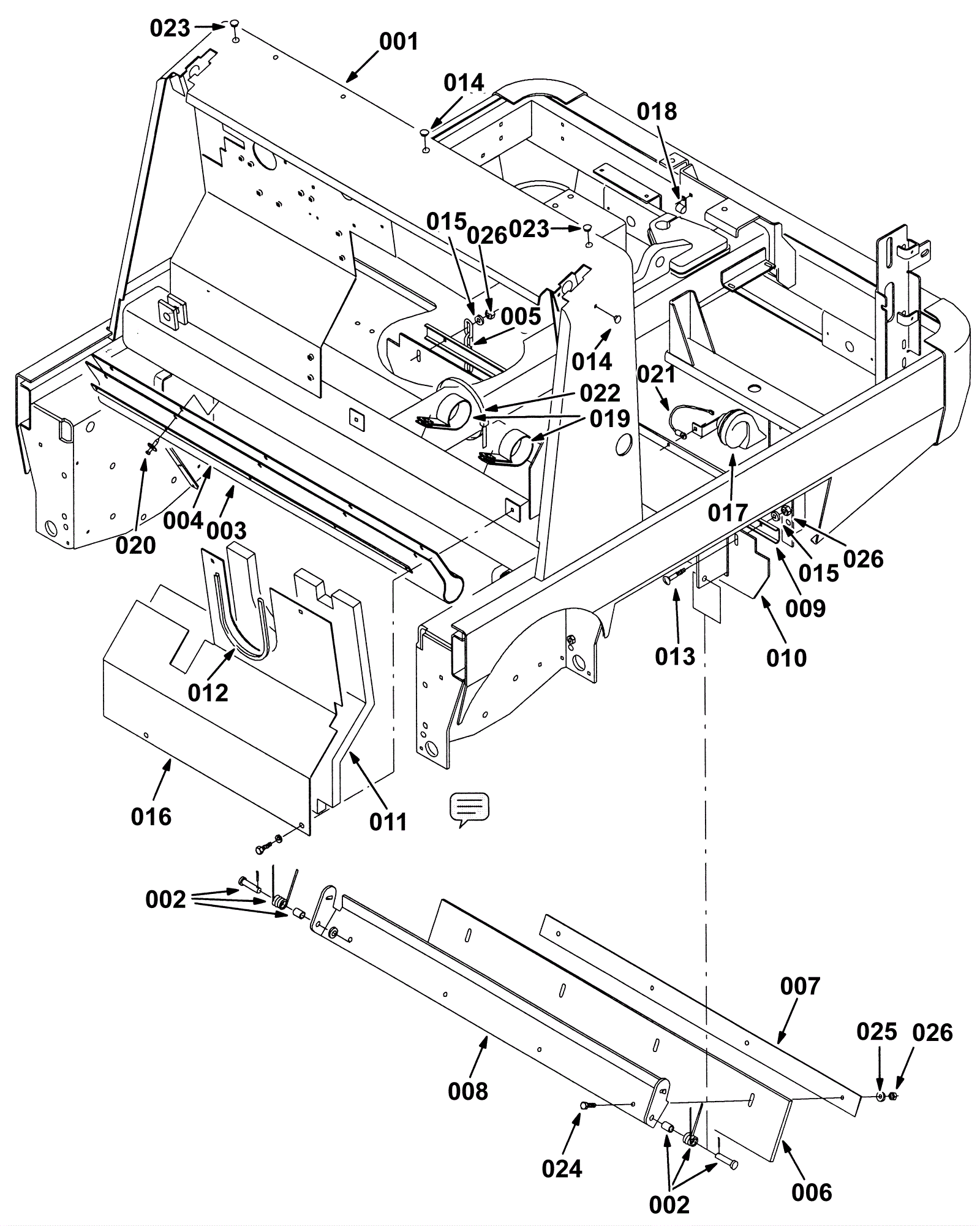 023
001
014
018
015
026
023
005
014
021
022
019
020
004
003
017
026
015
009
013
010
012
016
011
002
007
025
026
008
024
002
006