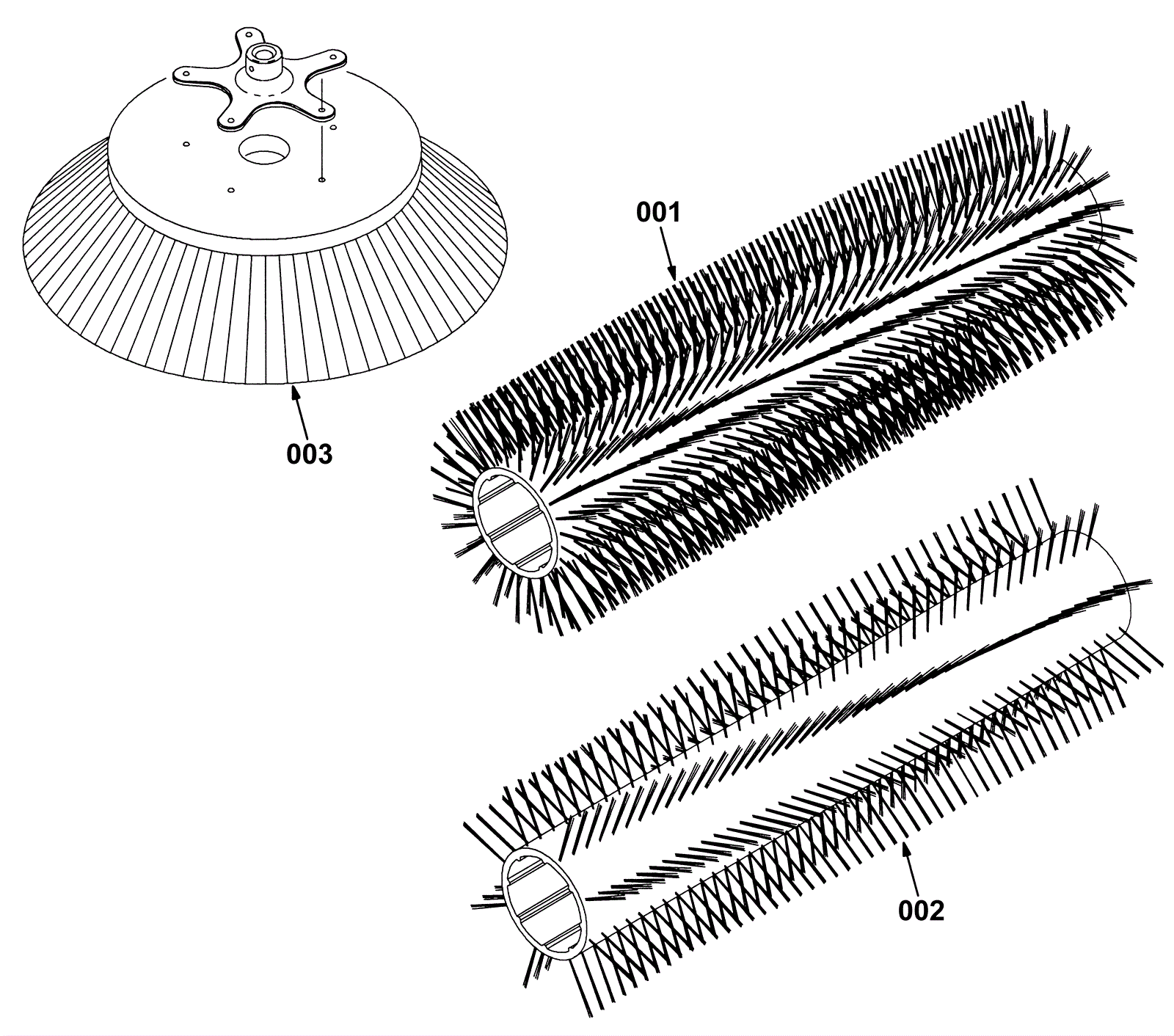 001

003

002