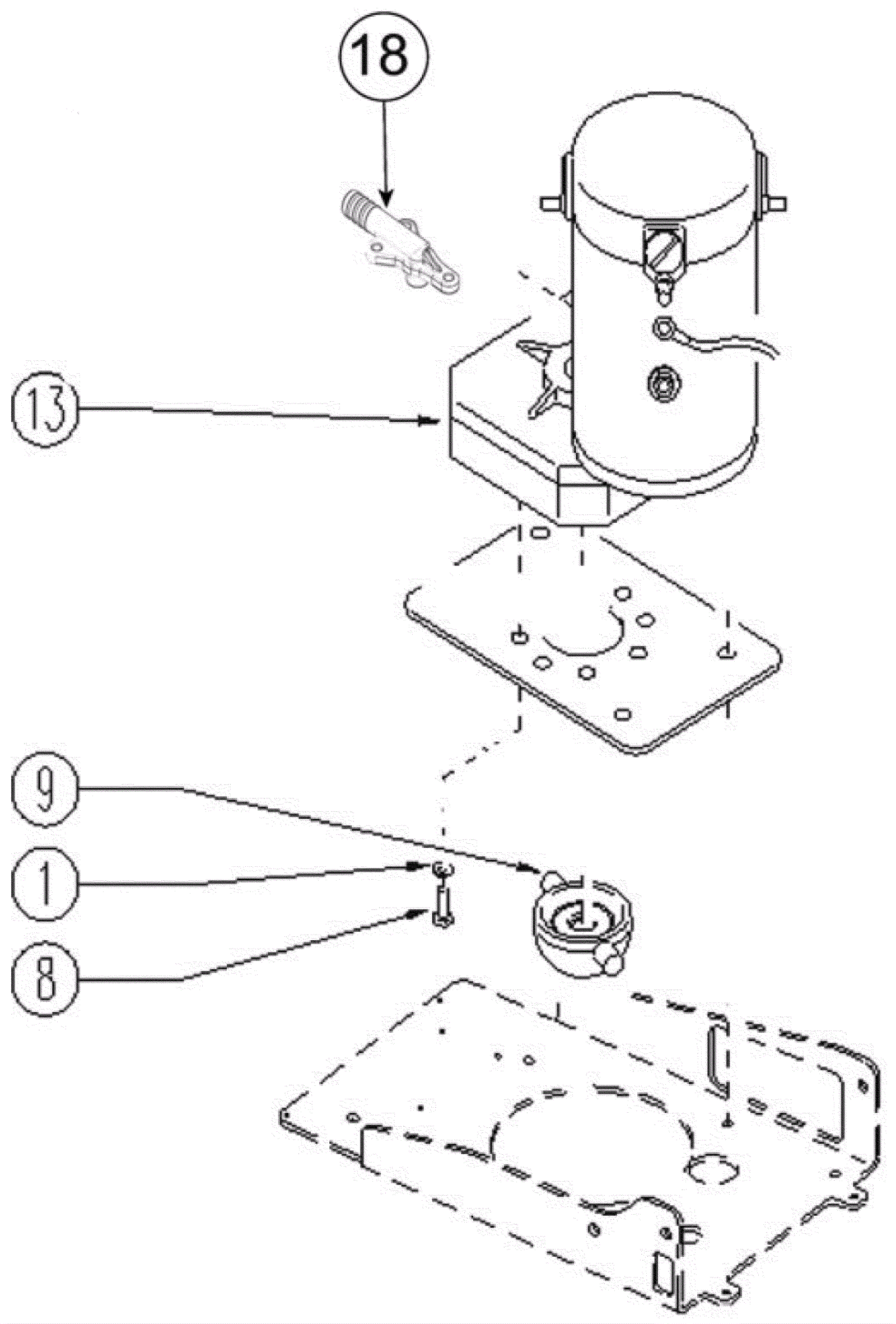 18
13
9
1
8