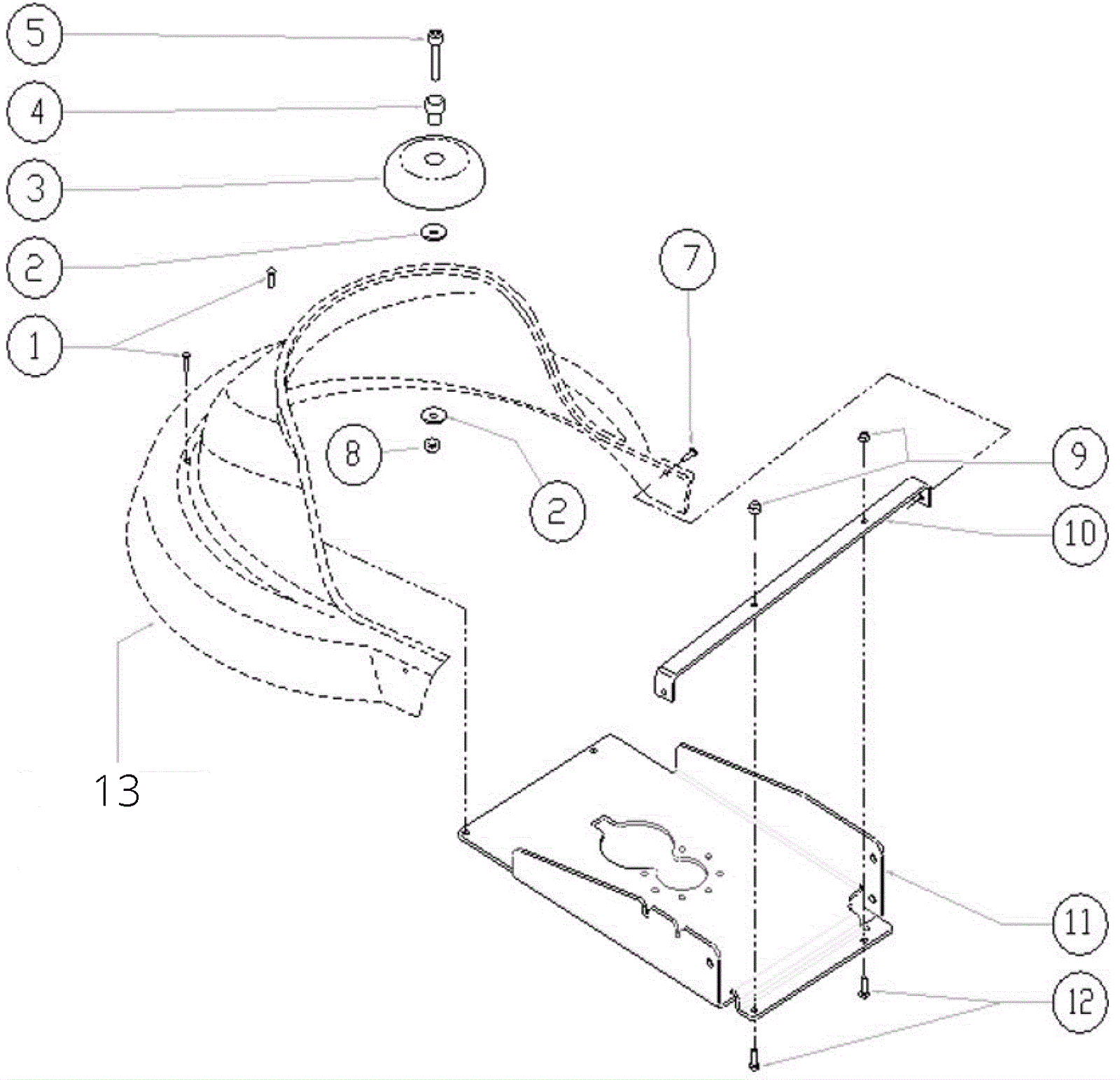 5

4

3

2

1

7

8

2

9

10

13

11

12