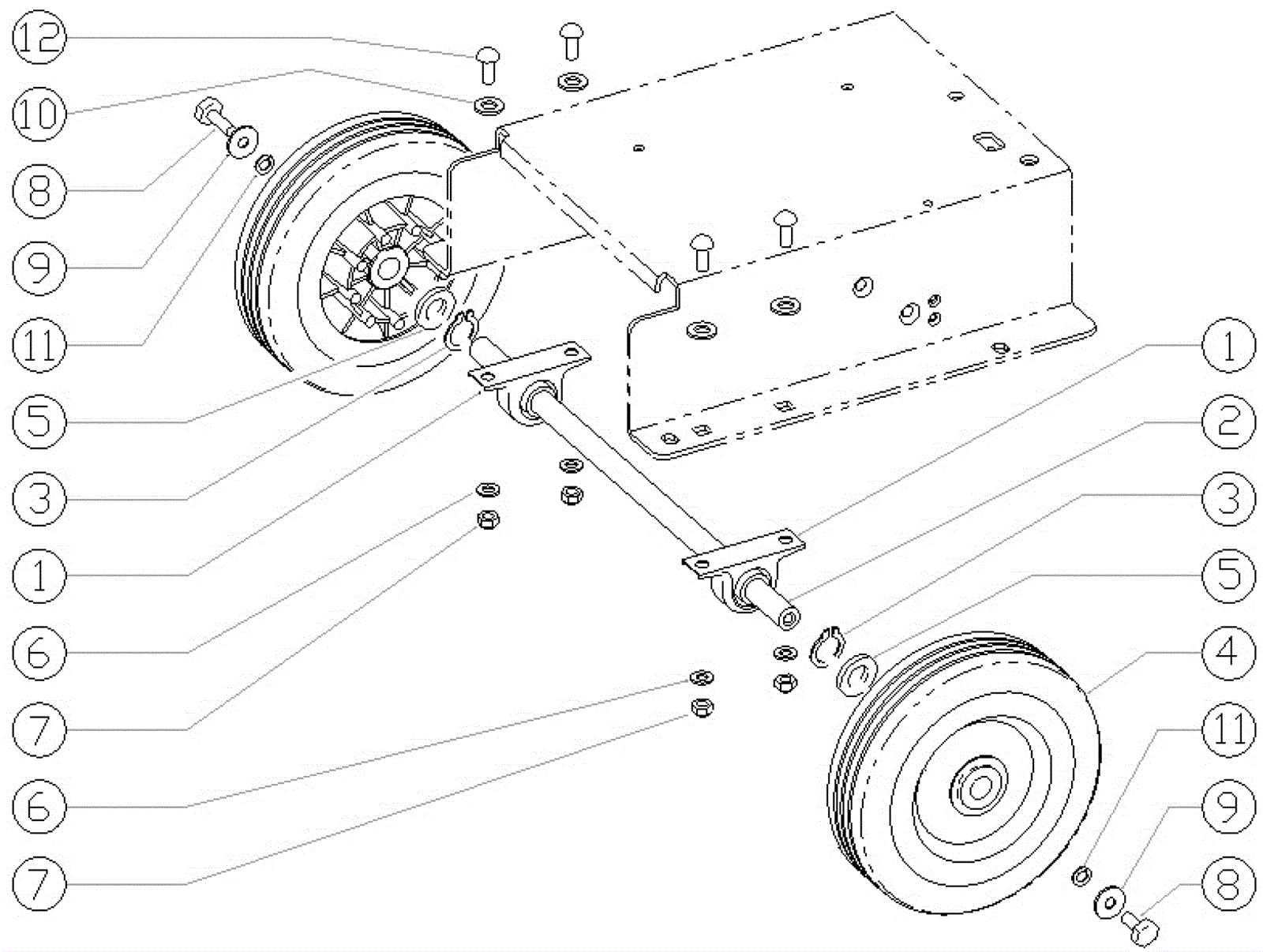 12
10
8
9
11
5
3
1
6
7
6
7
1
2
3
5
4
11
9
8