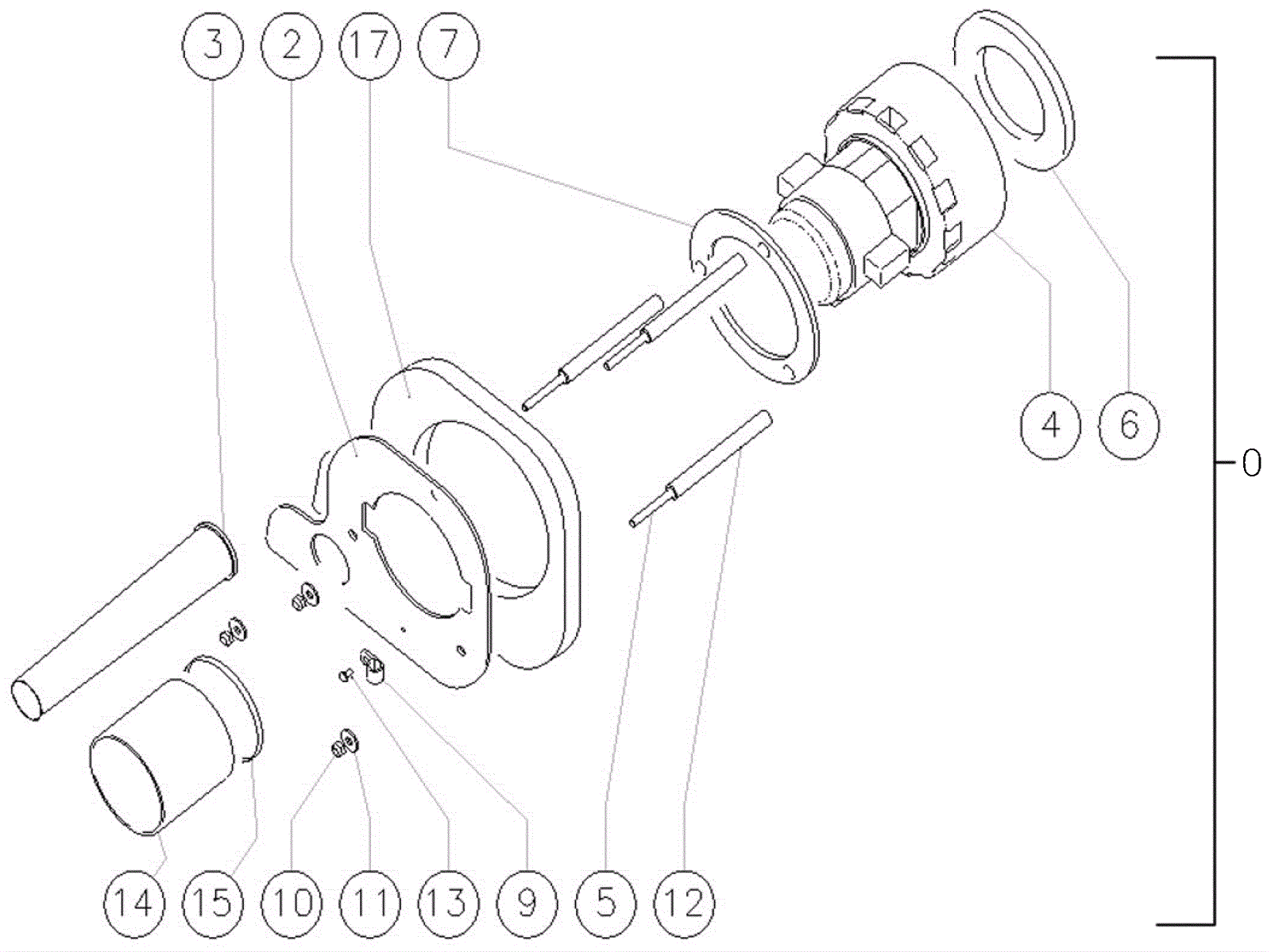 3
2
17
7
4
6
0
14
15
10
11
13
9
5
12