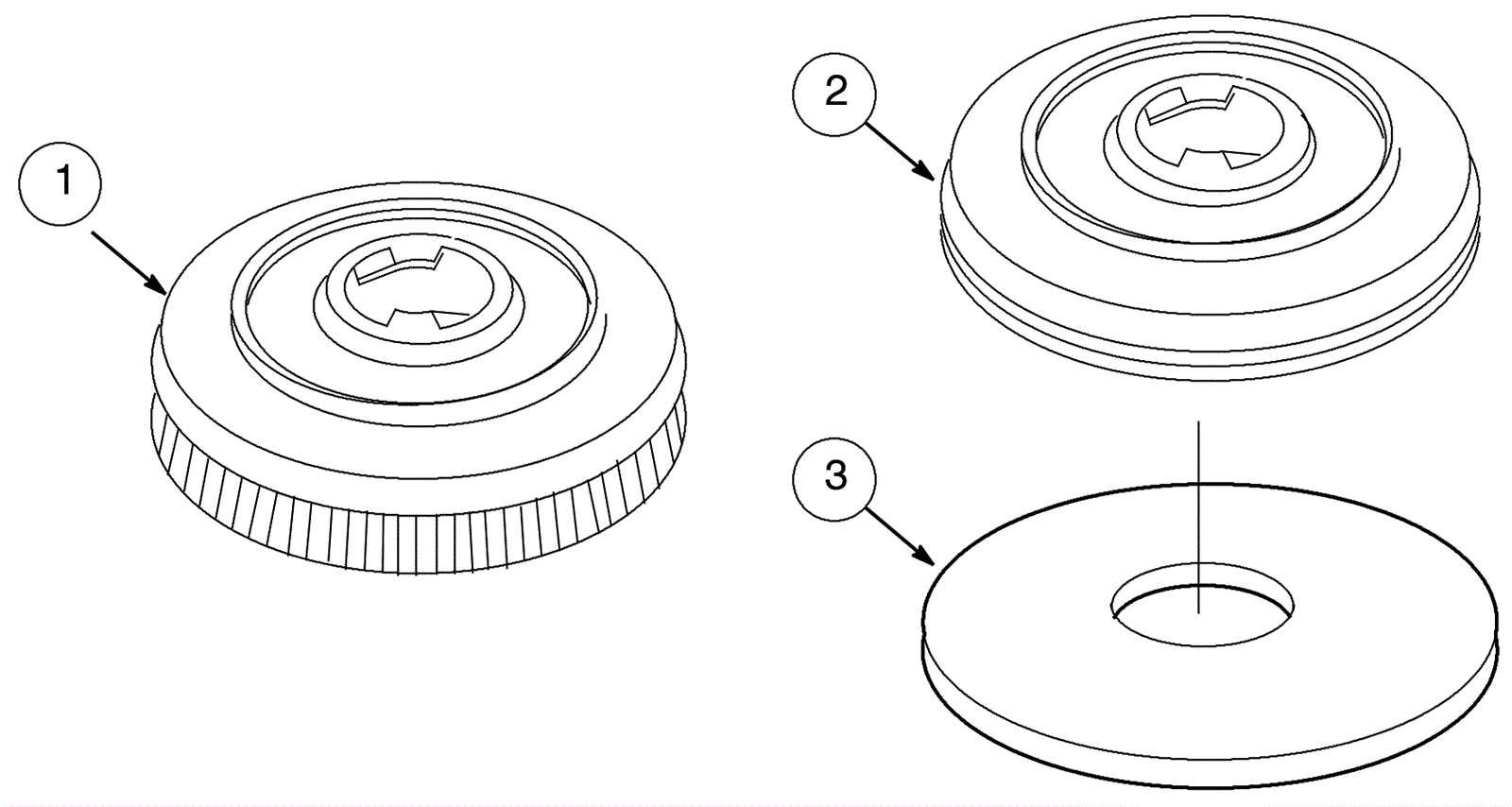 1
2
3