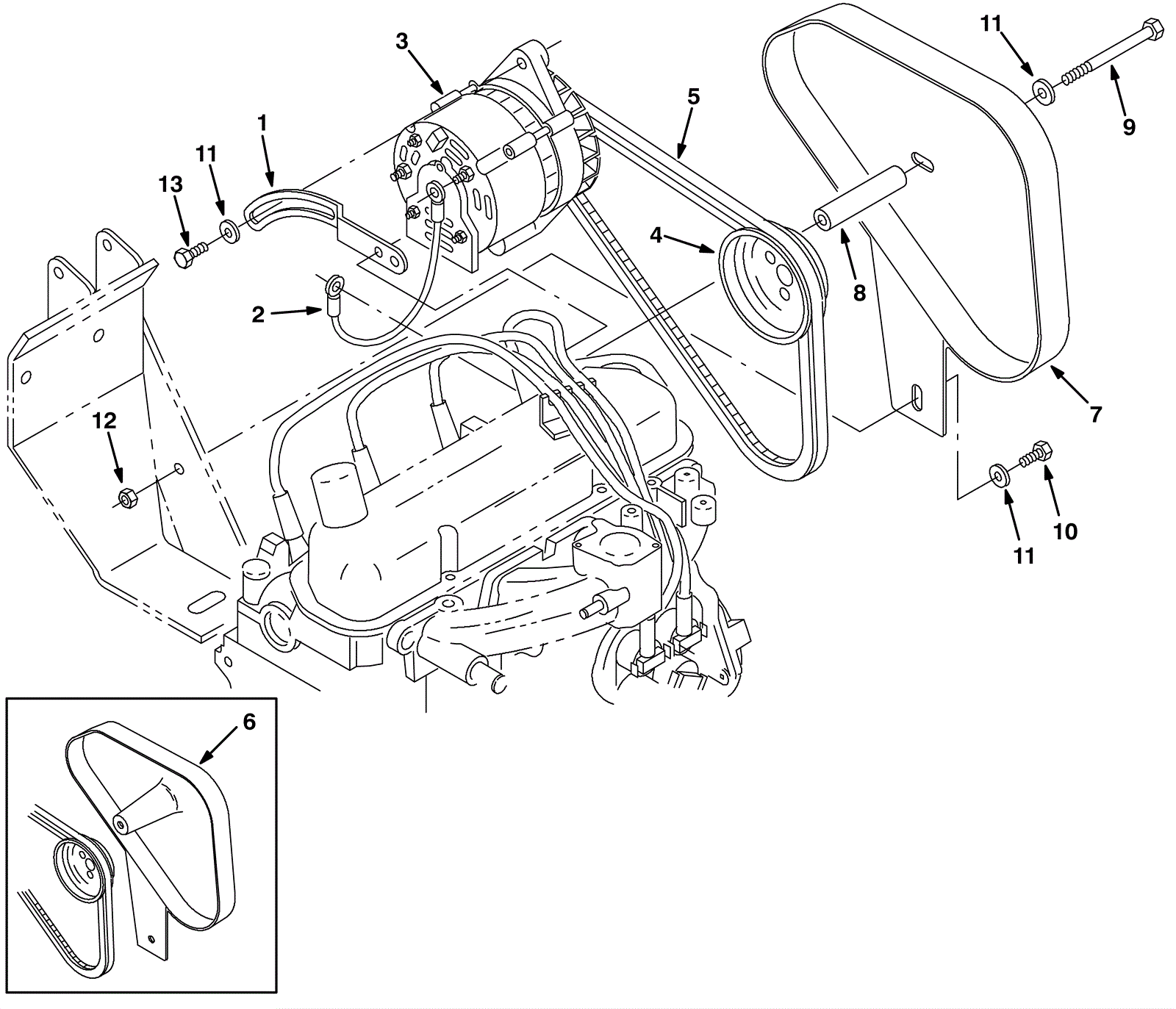 3
11
5
9
1
11
13
4
8
2
7
12
10
11
6