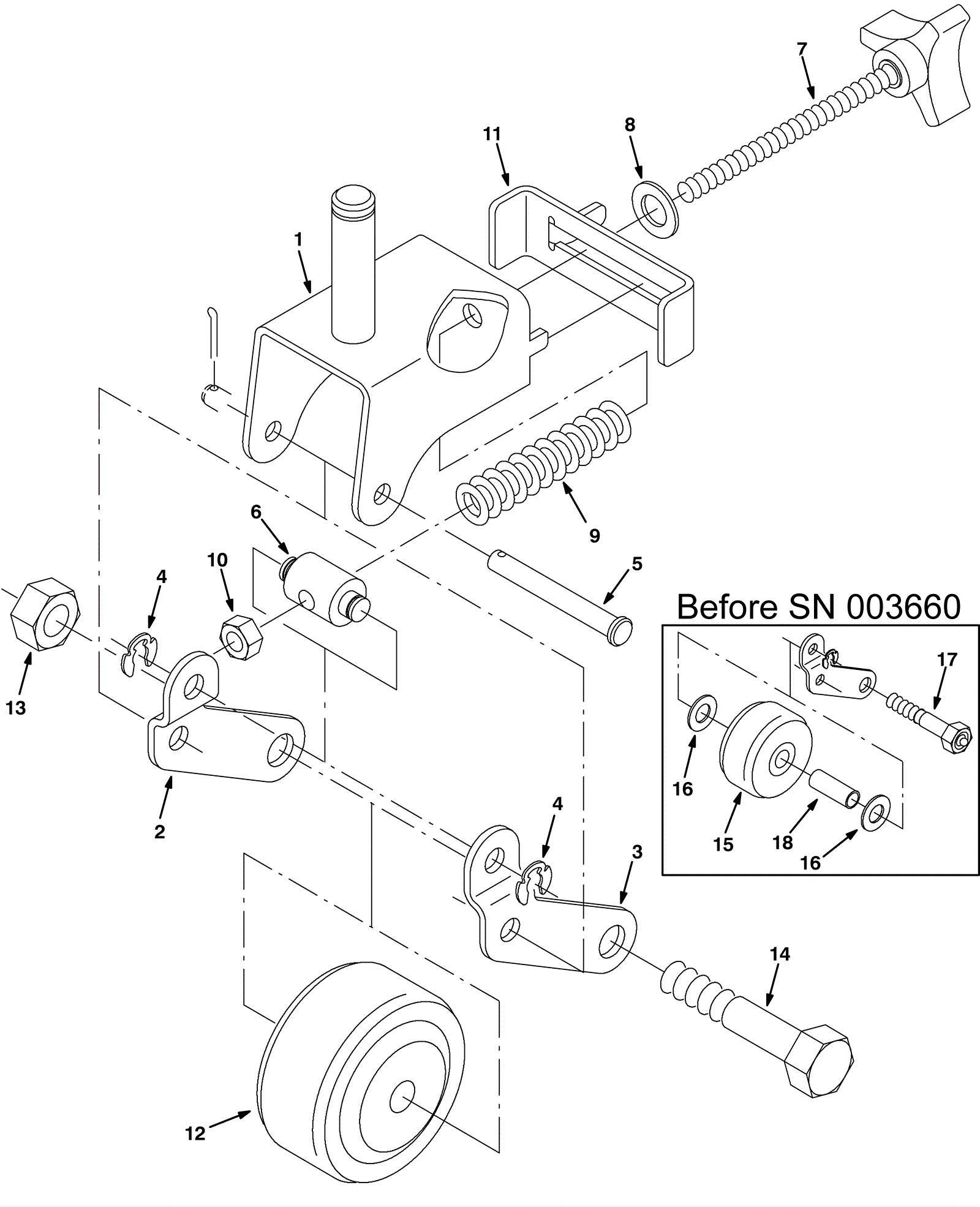 7
11
8
1
6
9
10
4
5
13
Before SN 003660
17
16
15
18
16
2
4
3
14
12