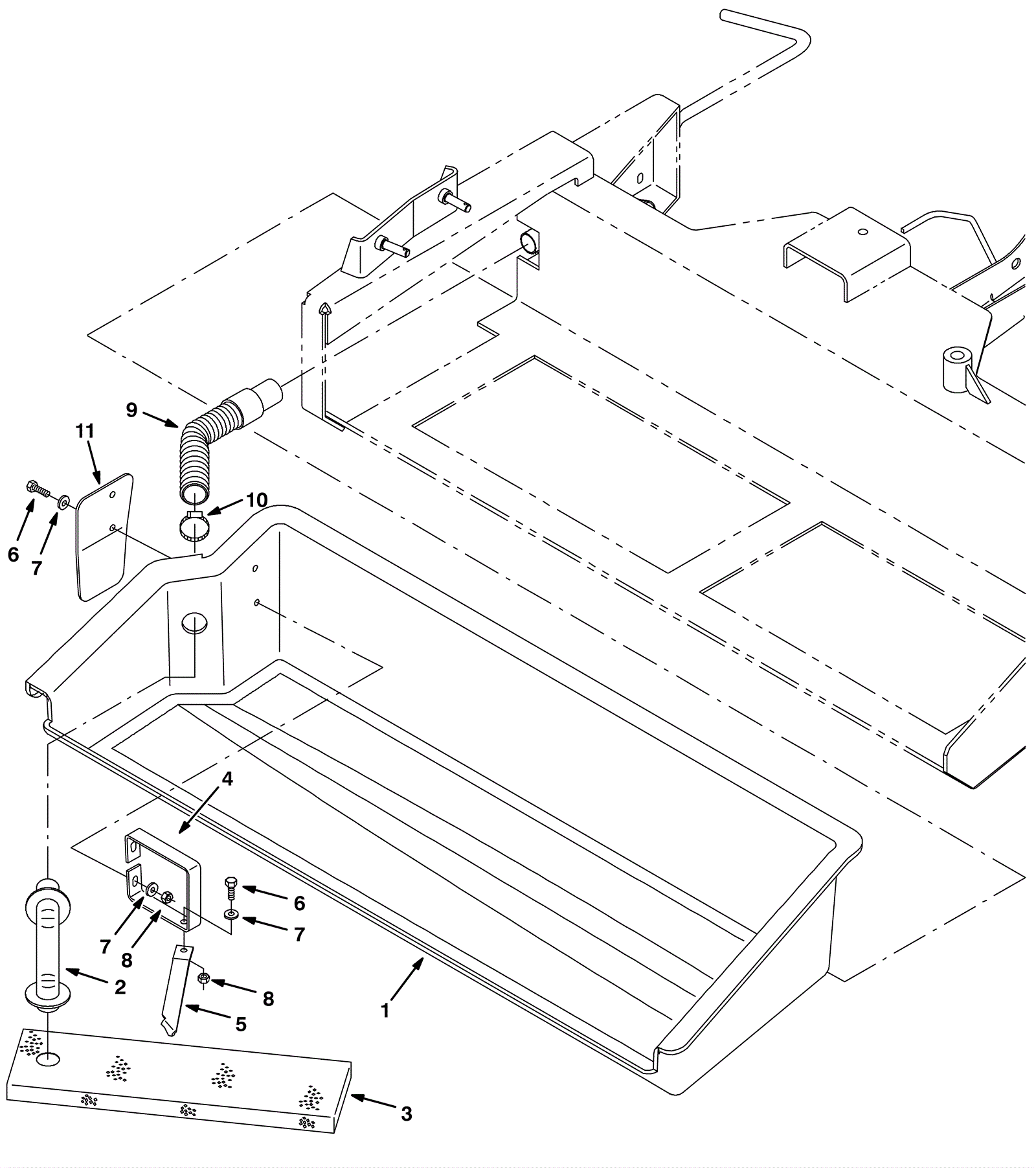 9
11
10
6
7
4
6
7
7
8
2
8
5
1
3