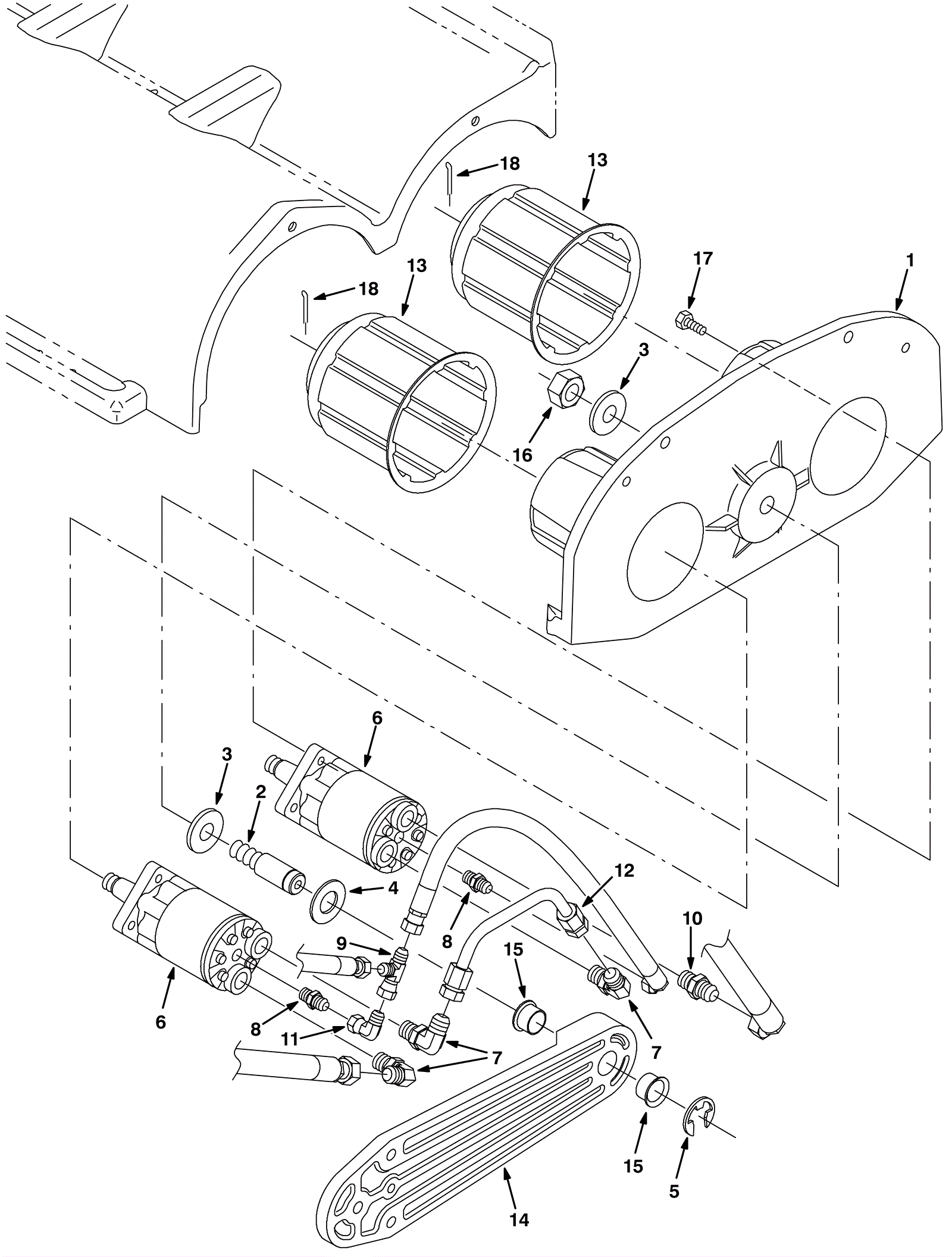 18
13
13
18
17
1
3
16
6
3
2
4
12
9
8
10
15
6
8
11
7
7
15
5
14