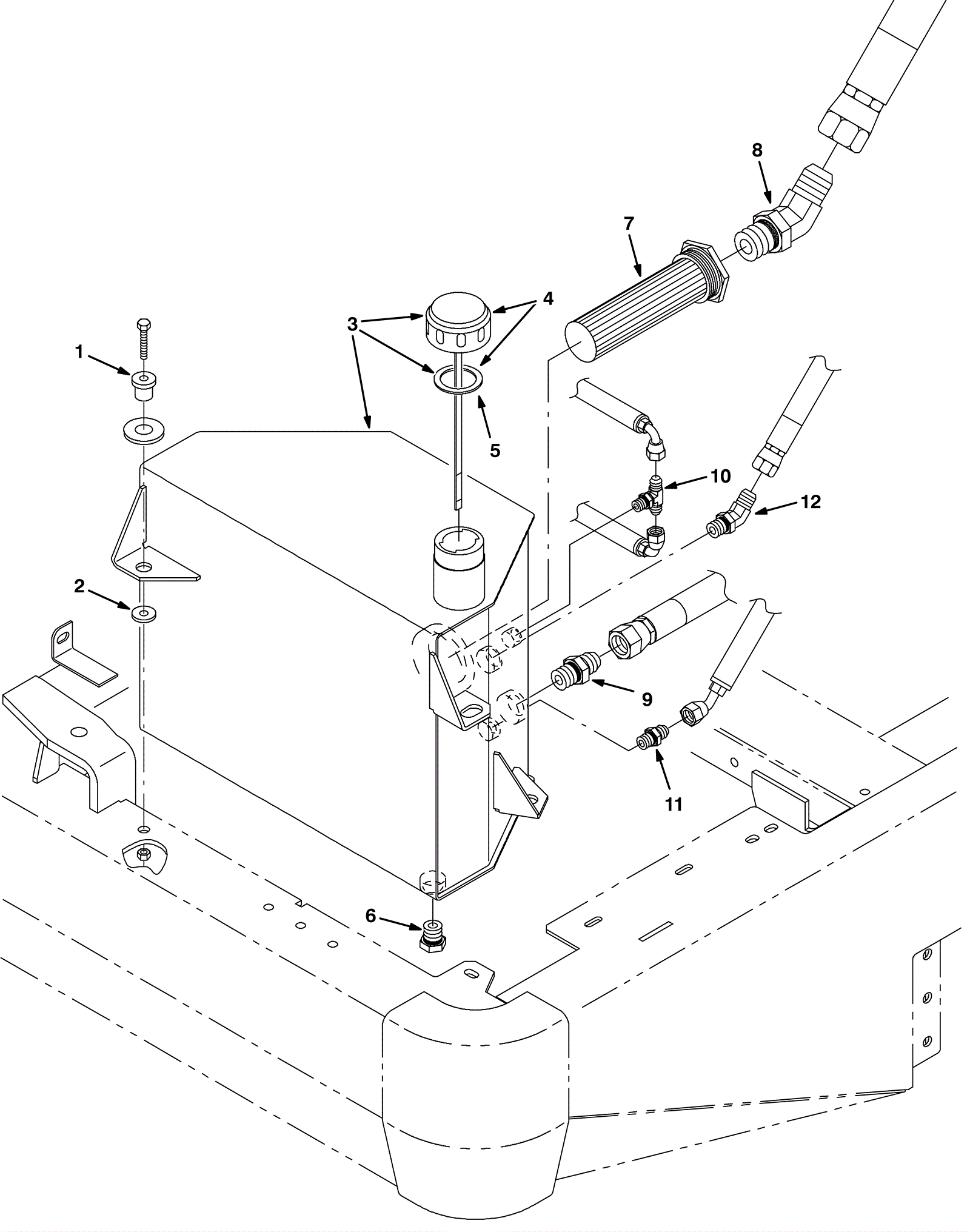 8
7
4
3
1
5
10
12
2
9
11
6