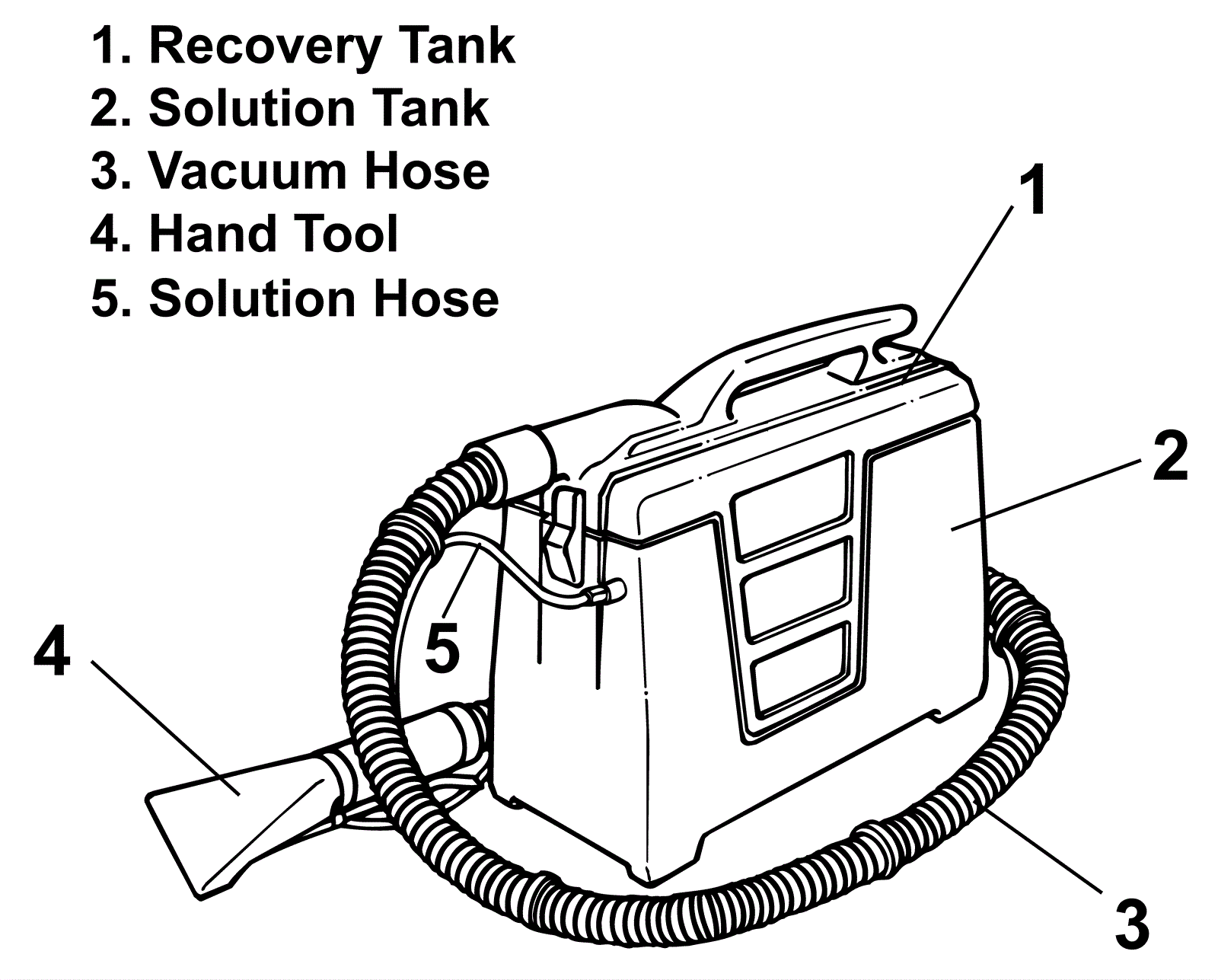 1. Recovery Tank
2. Solution Tank
3. Vacuum Hose
4. Hand Tool
5. Solution Hose

1

2

5

4

3