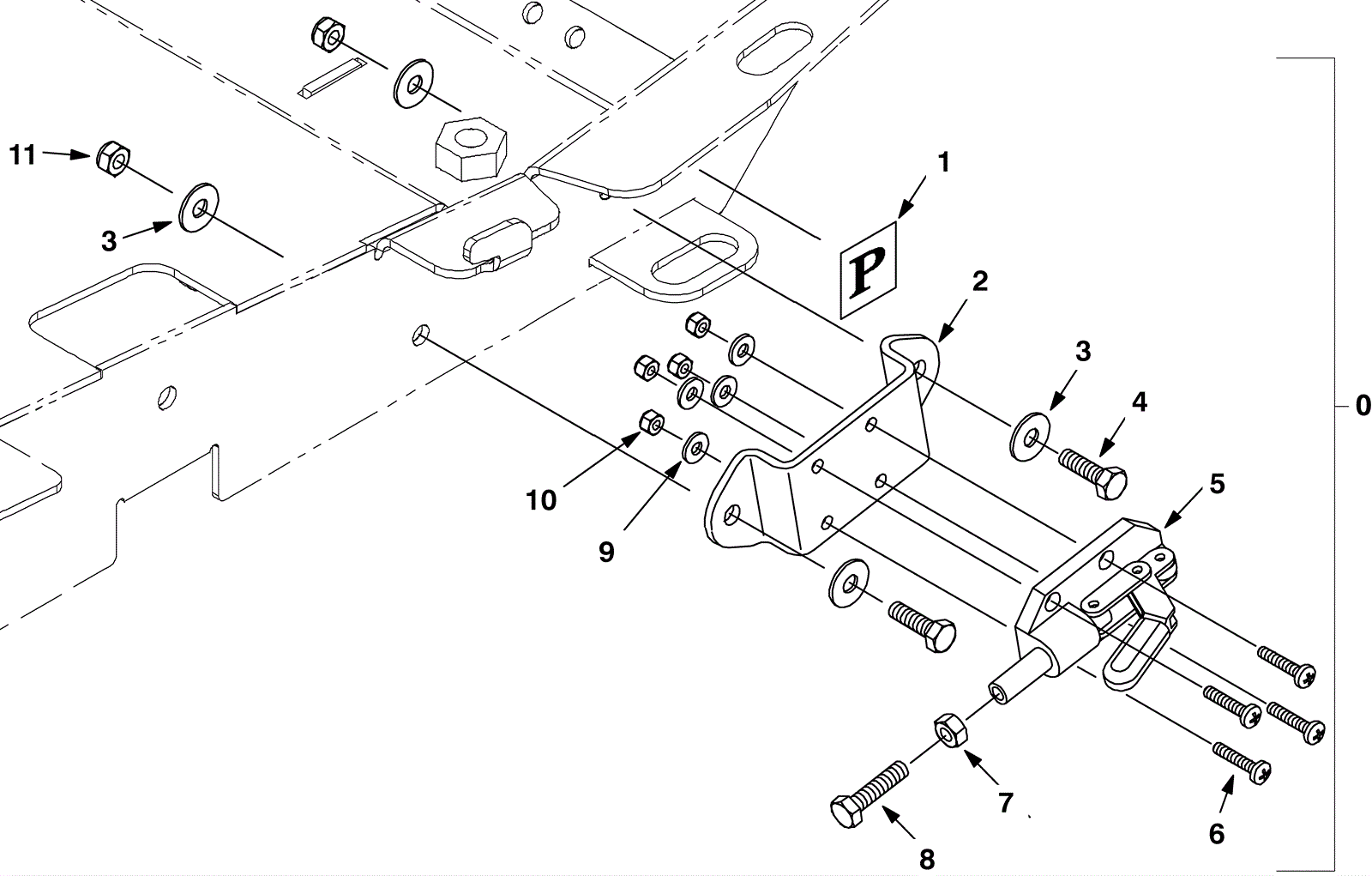 11
3
1
P
2
3
4
0
10
9
5
7
6
8